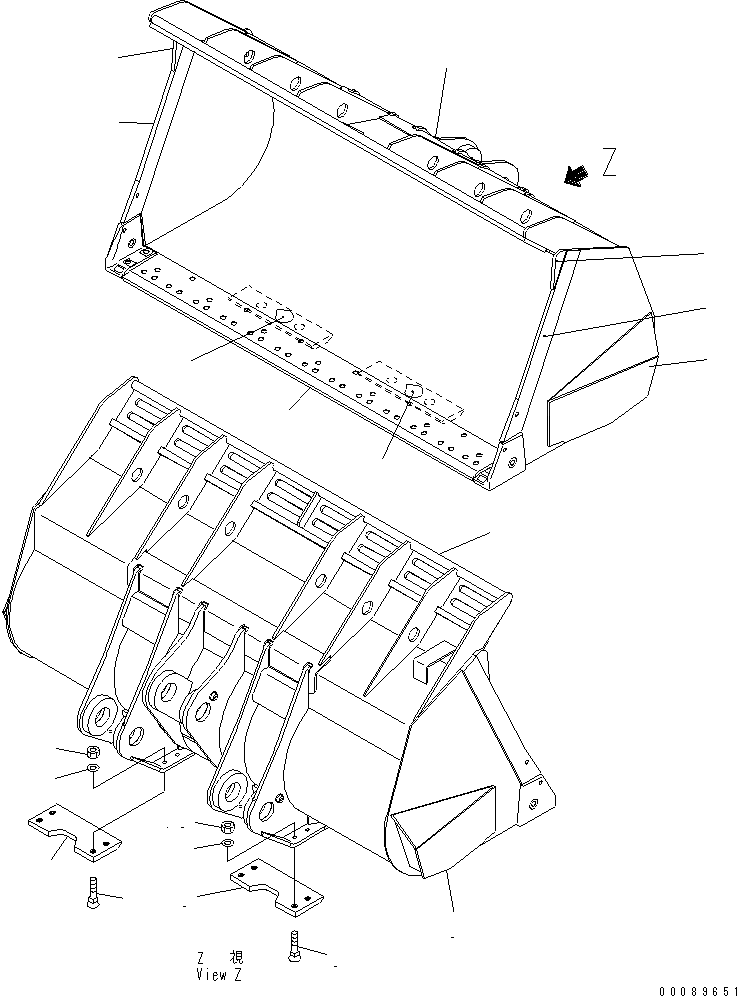 Z

Z 視
View Z

00089651