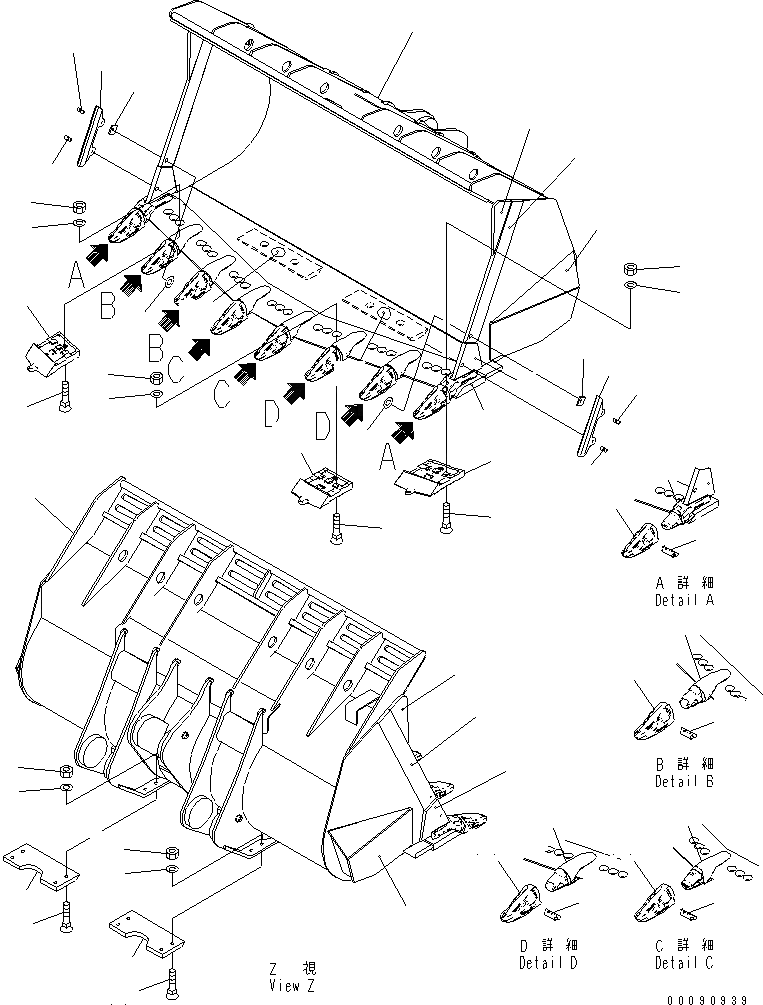 A
B
B
C
C
D
D
A

A 詳 細
Detail A

B 詳 細
Detail B

D 詳 細
Detail D

C 詳 細
Detail C

Z 視
View Z

00090939