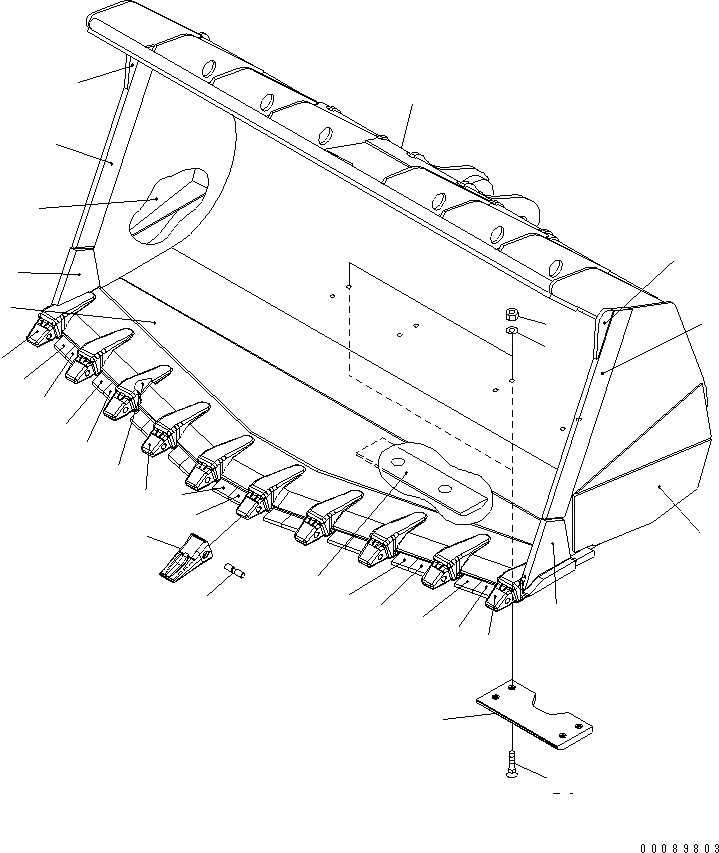 00089803