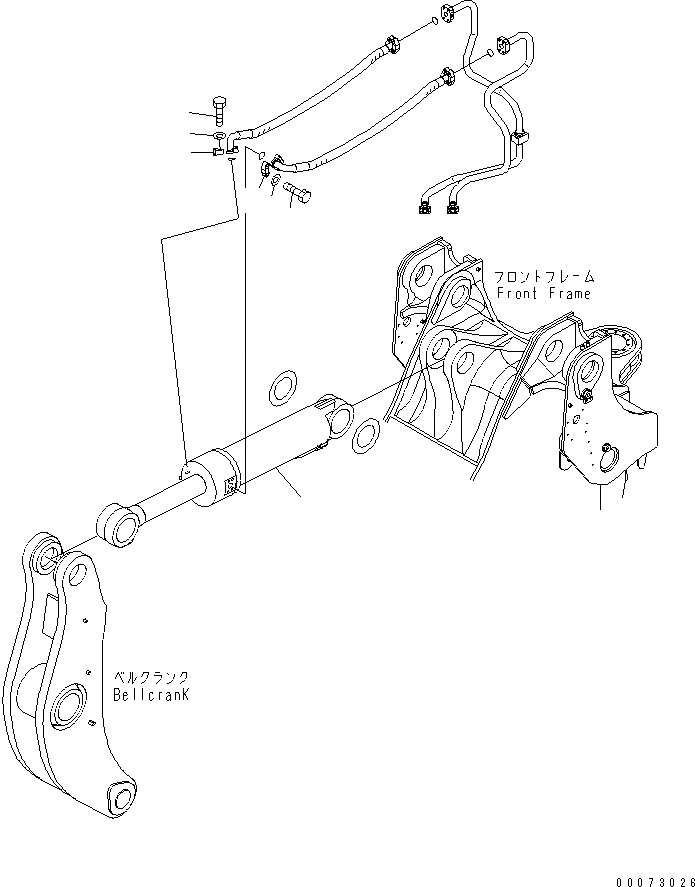 フロントフレーム
Front Frame

ベルクランク
BellcranK

00073026