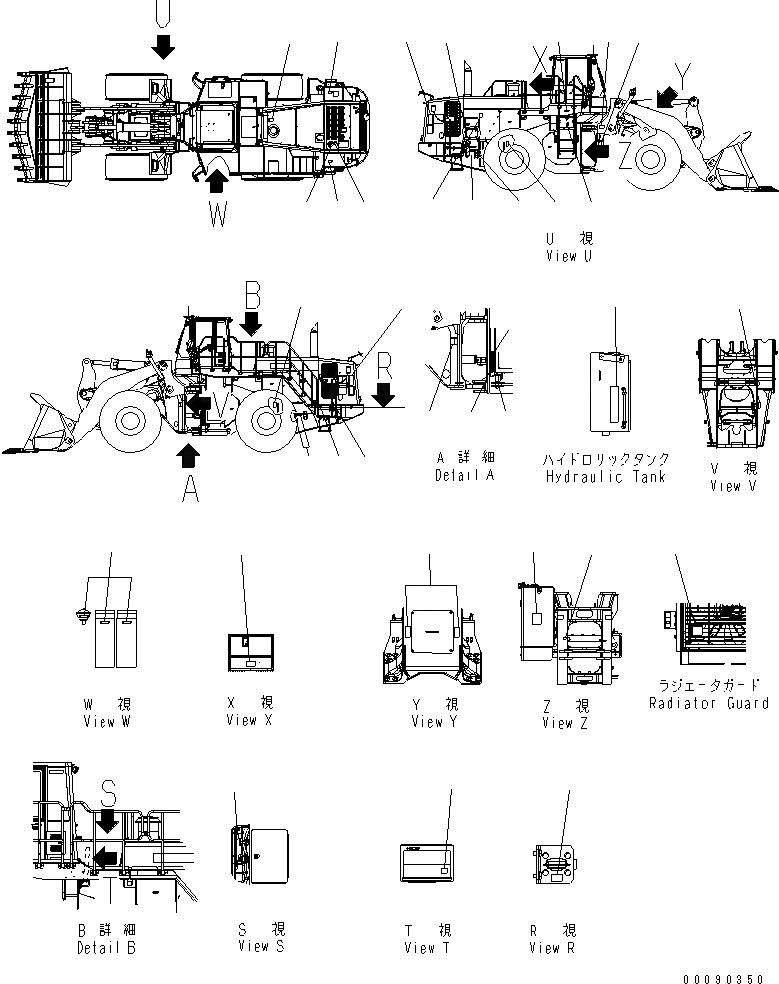 U

W

X

Y

Z

U 視
View U

B

R

V

A

A 詳細
Detail A

ハイドロリックタンク
Hydraulic Tank

V 視
View V

W 視
View W

X 視
View X

Y 視
View Y

Z 視
View Z

ラジエータガード
Radiator Guard

S

T

B 詳細
Detail B

S 視
View S

T 視
View T

R 視
View R

00090350