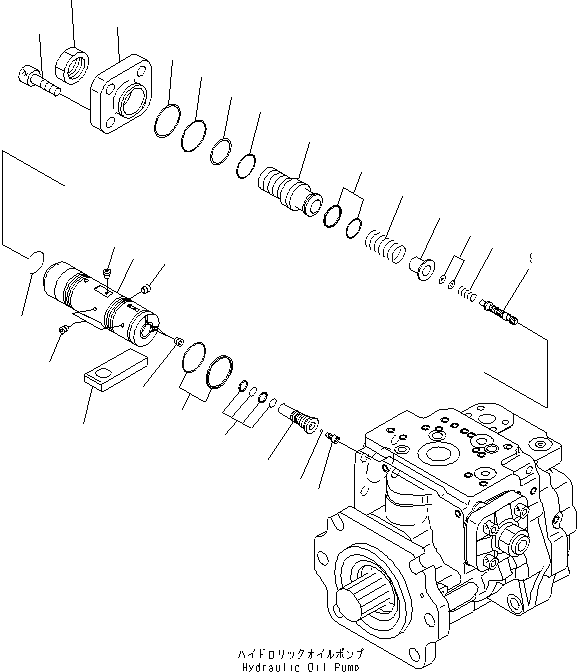 ハイドロリックオイルポンプ
Hydraulic Oil Pump