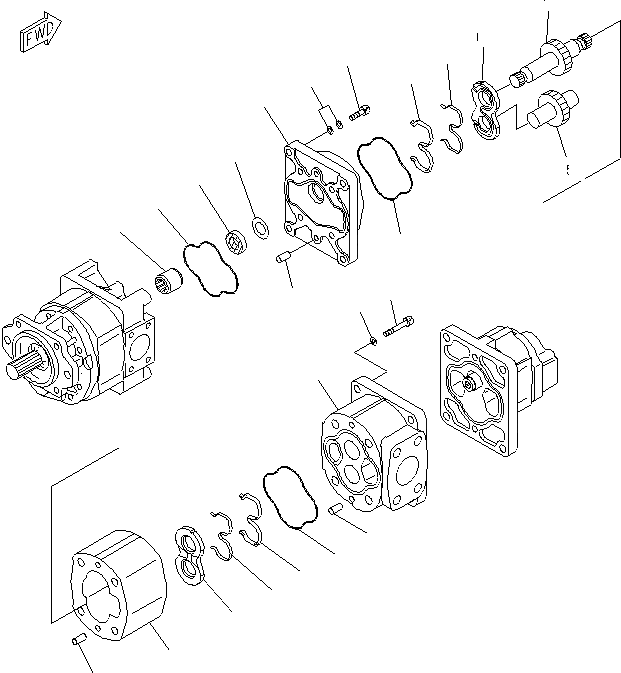 FWD