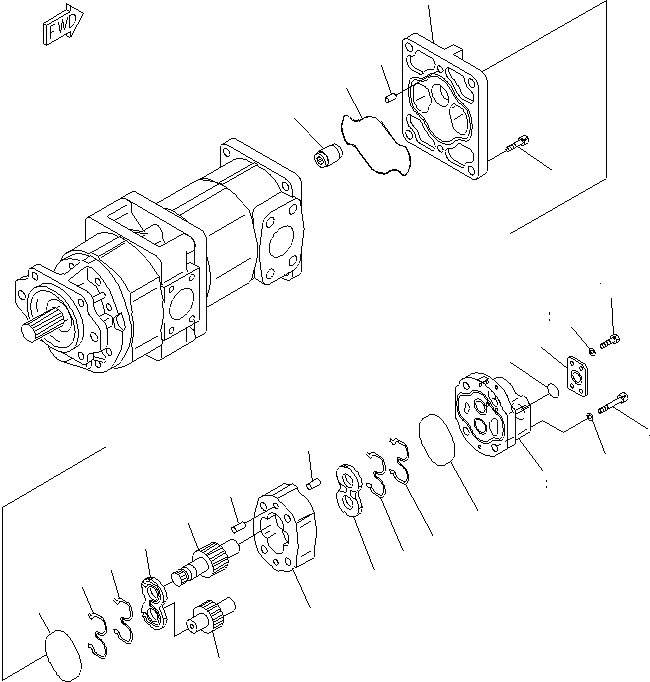 FWD