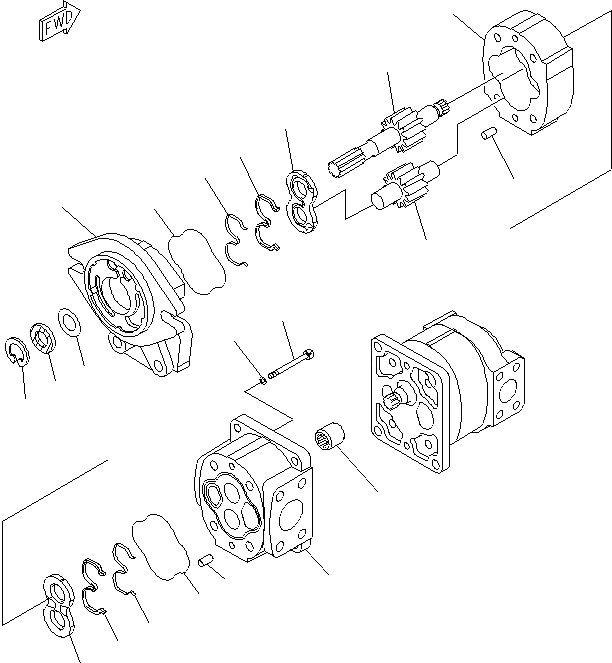 FWD