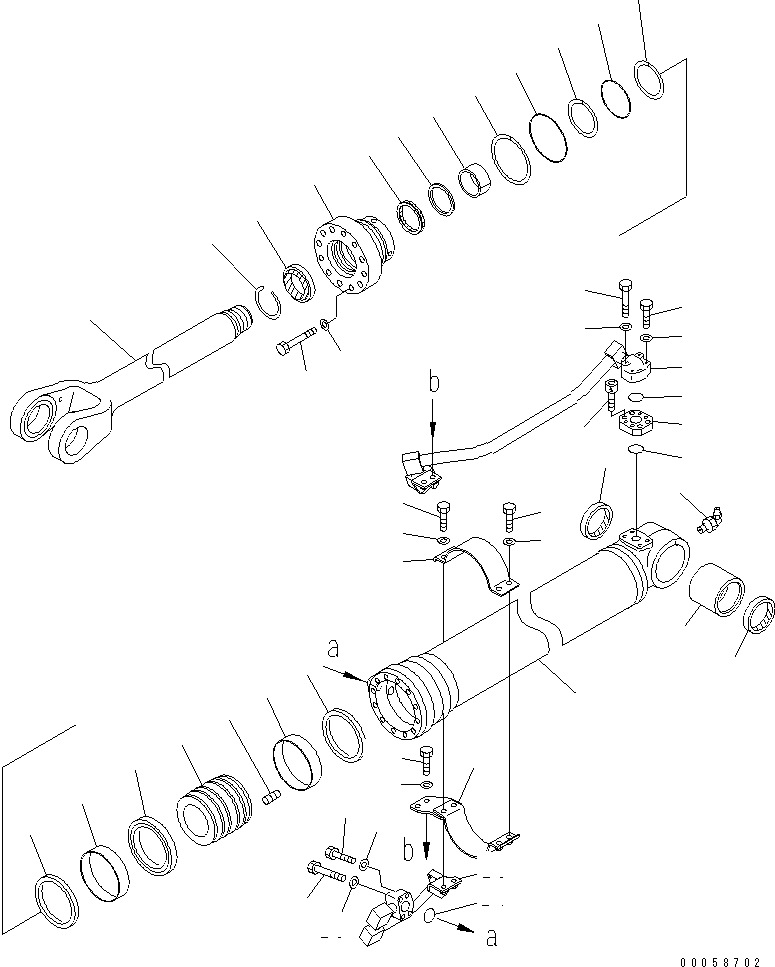 b
a
b
a
00058702