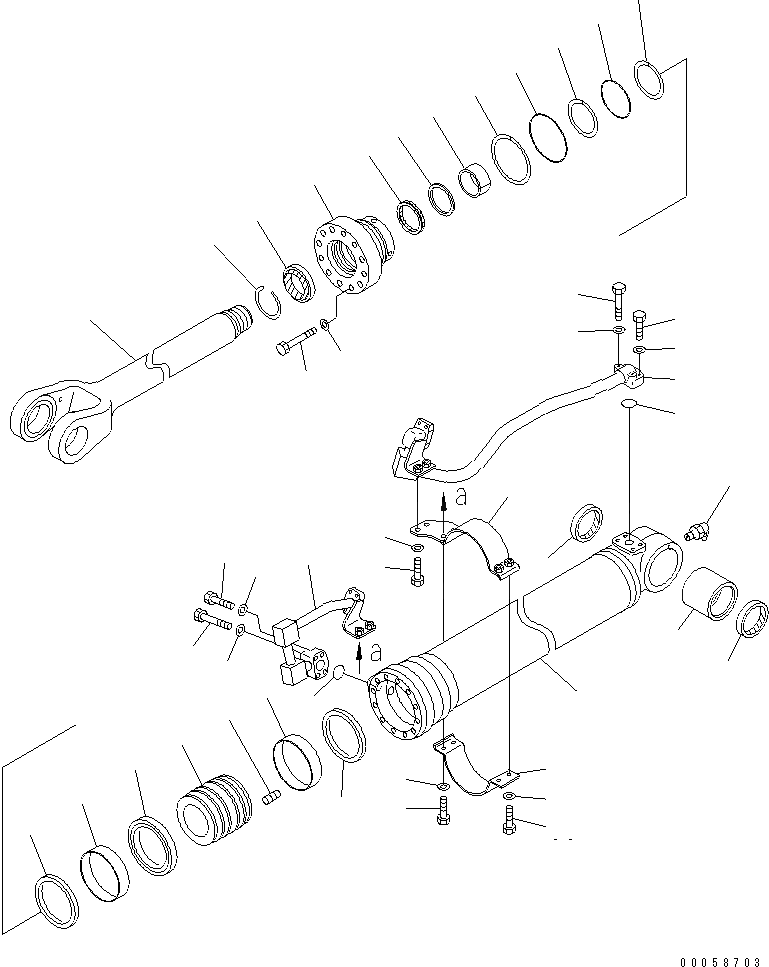 a

a

00058703