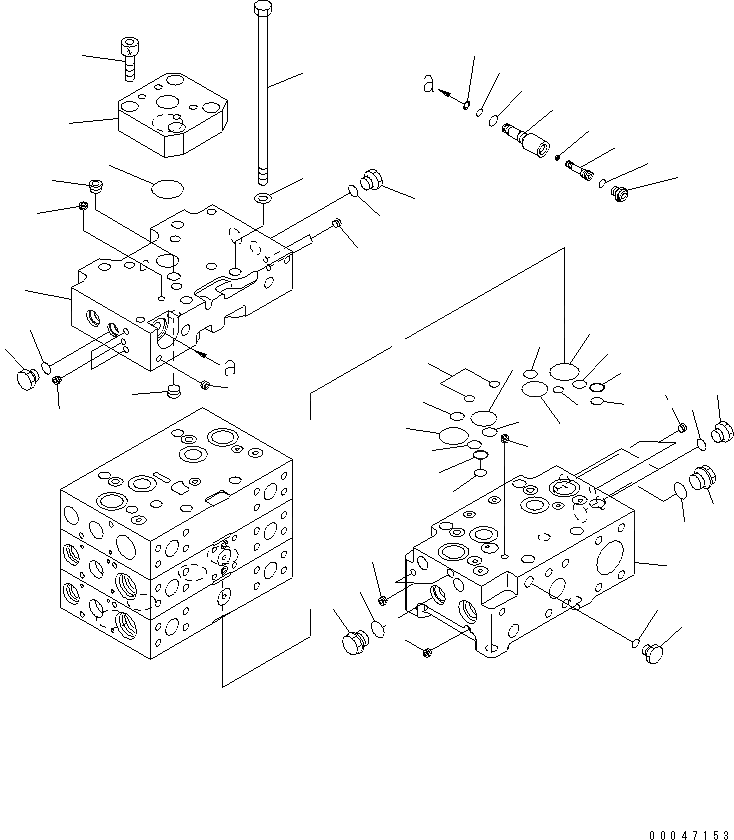 a
a
00047153