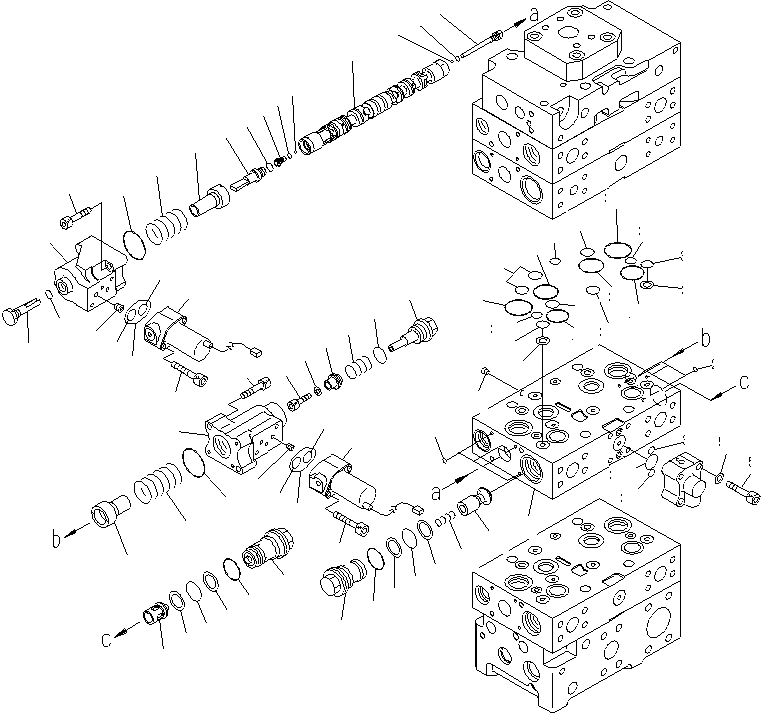 a
b
c
a
b
c