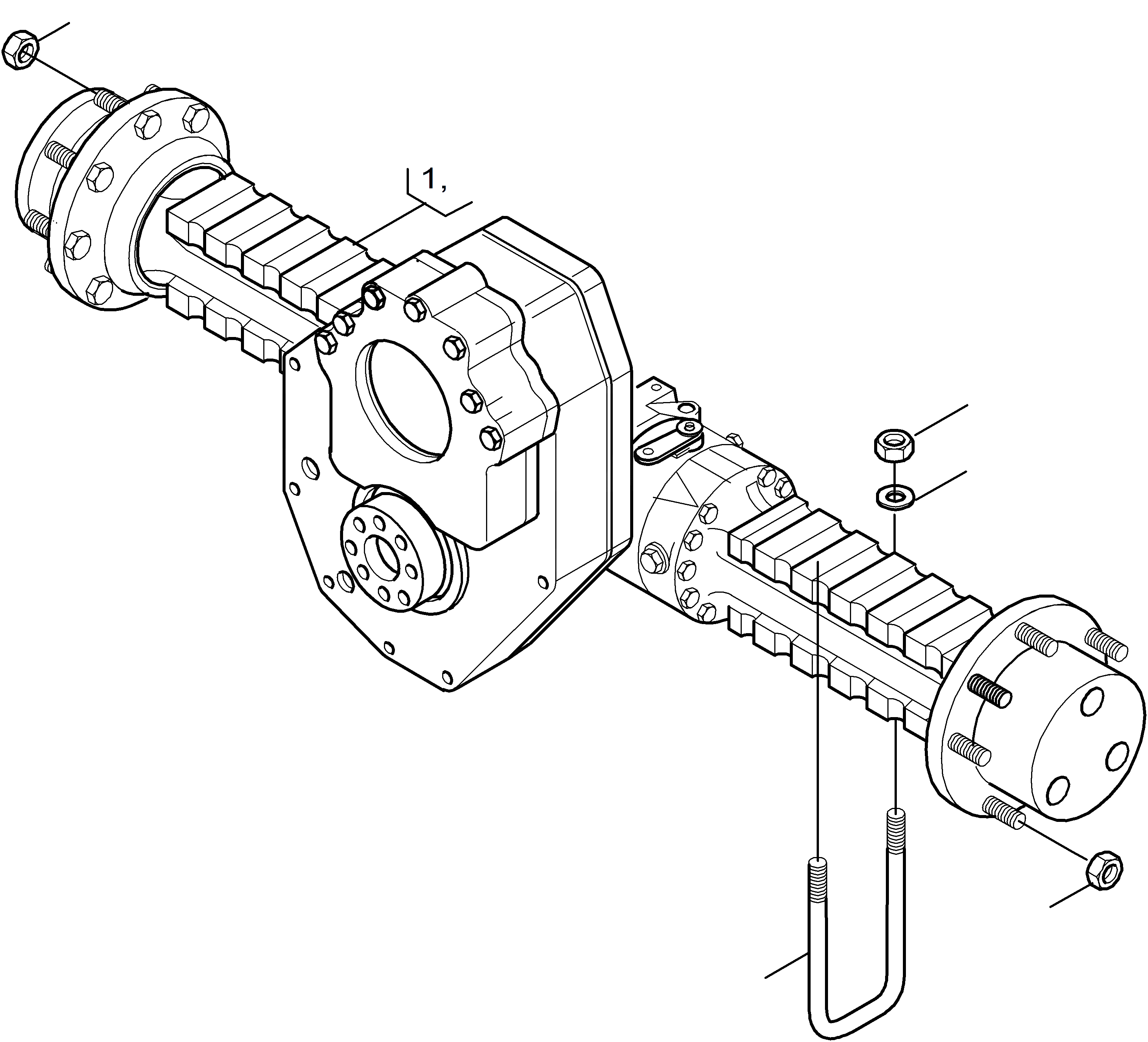 1,