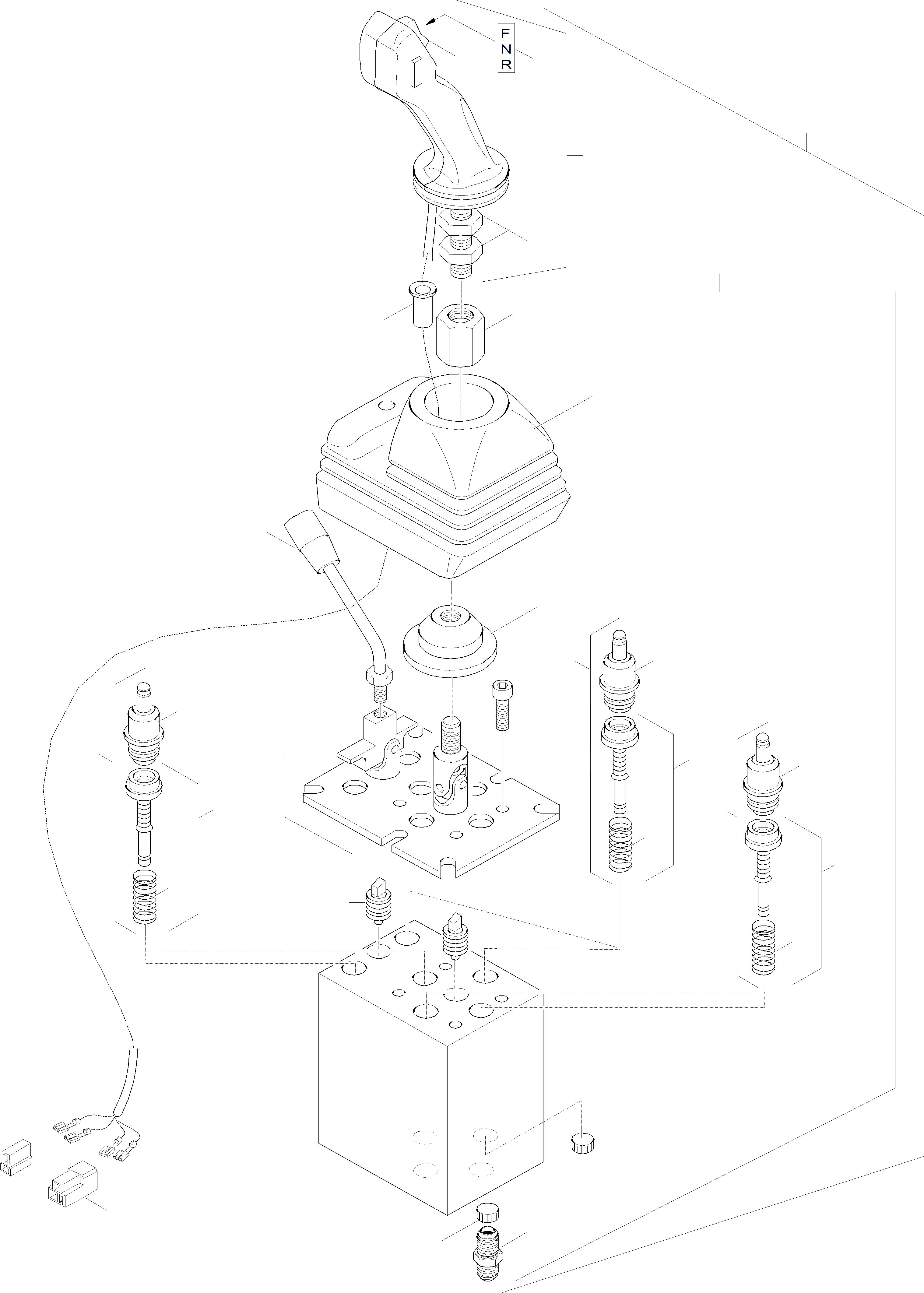 F
N
R