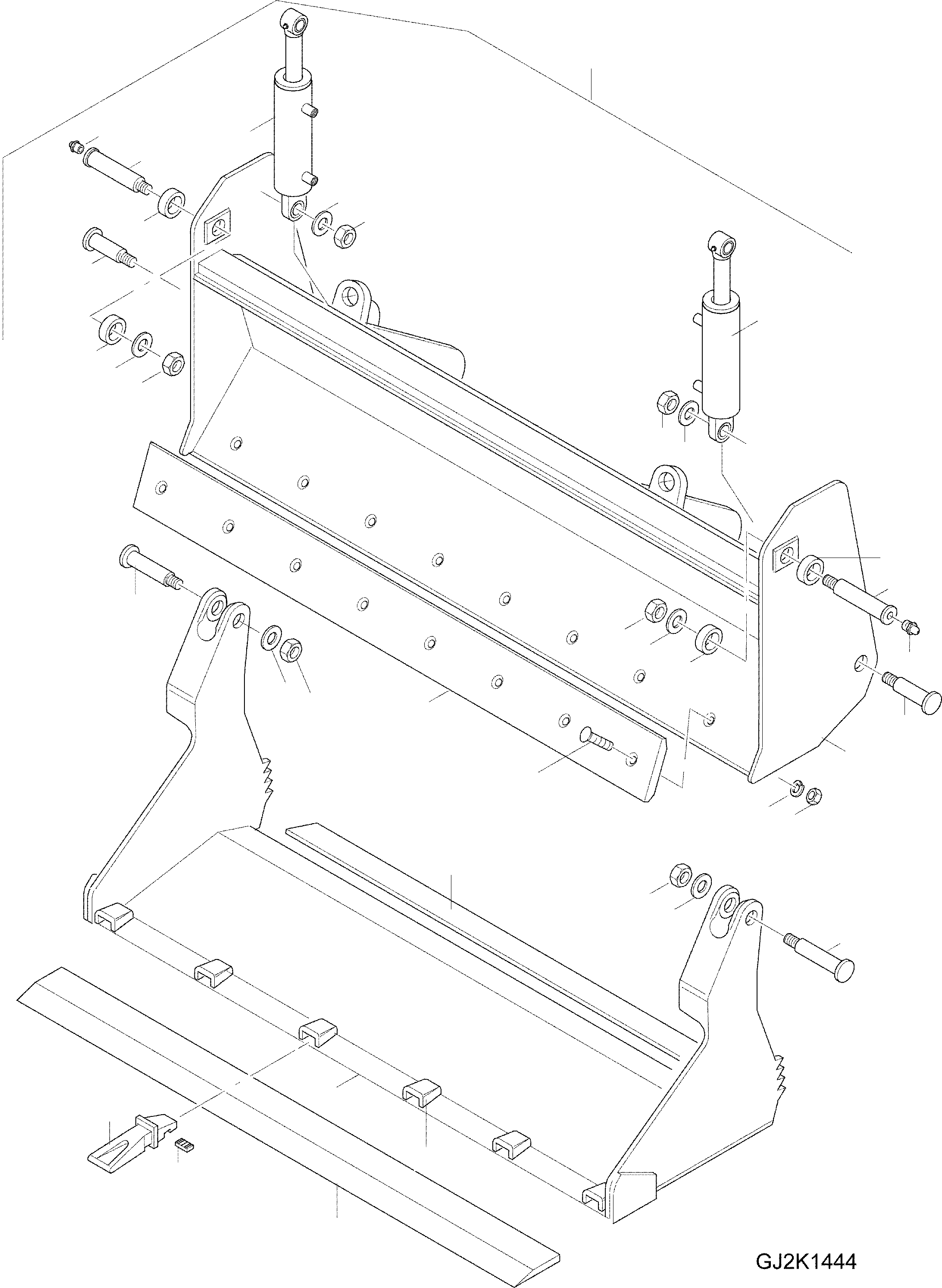 GJ2K1444