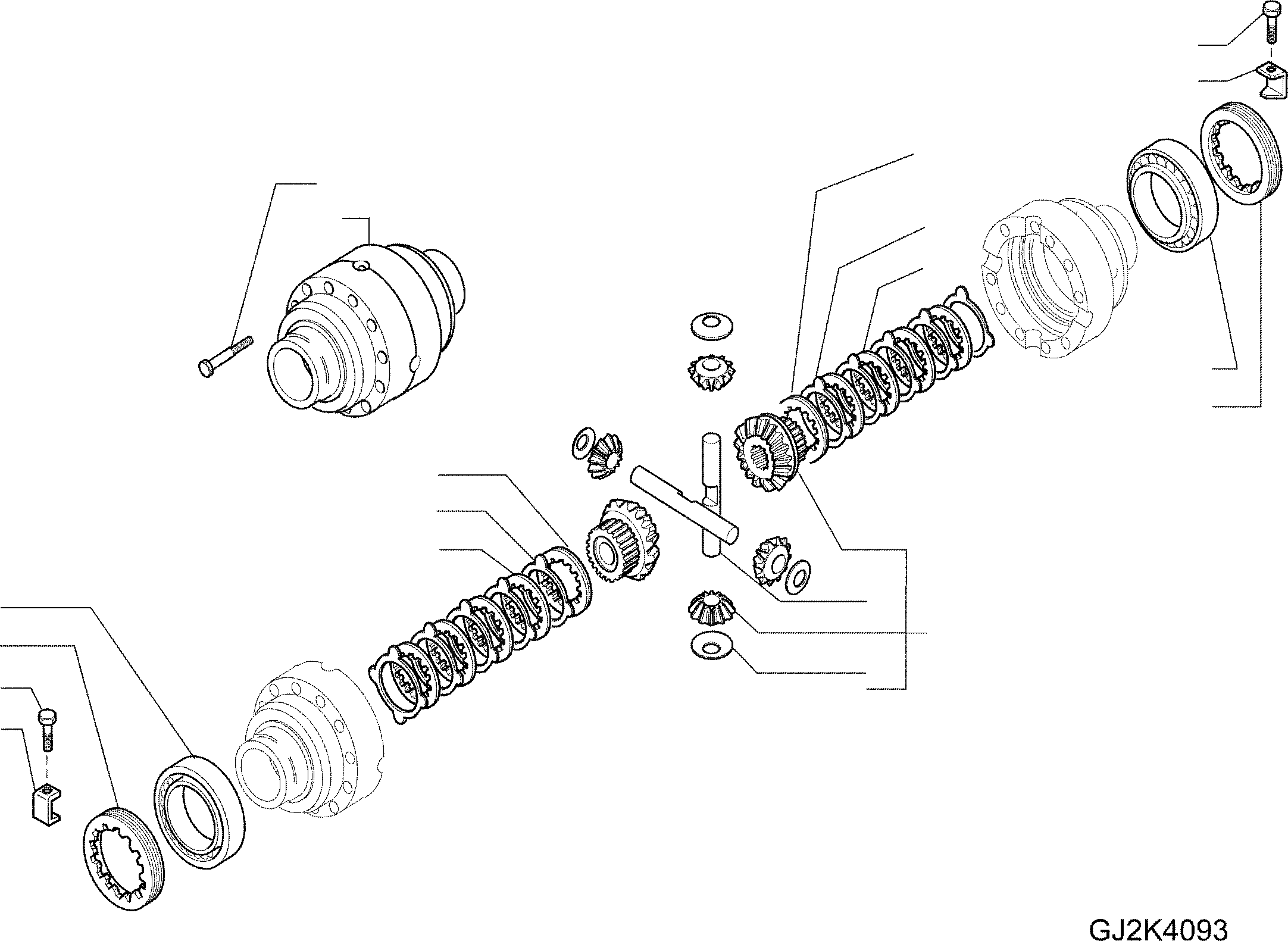 GJ2K4093