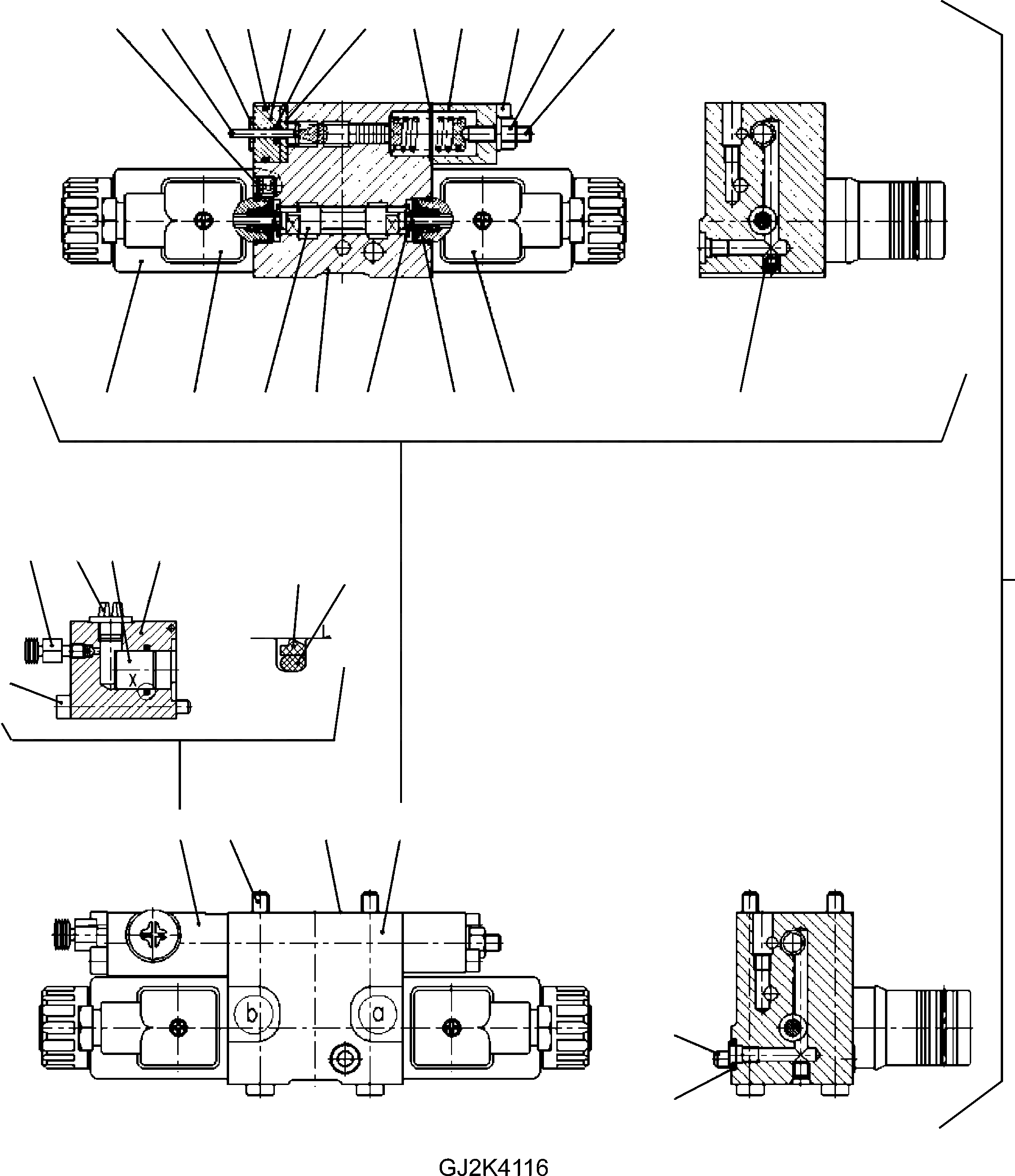 X
b
a
GJ2K4116