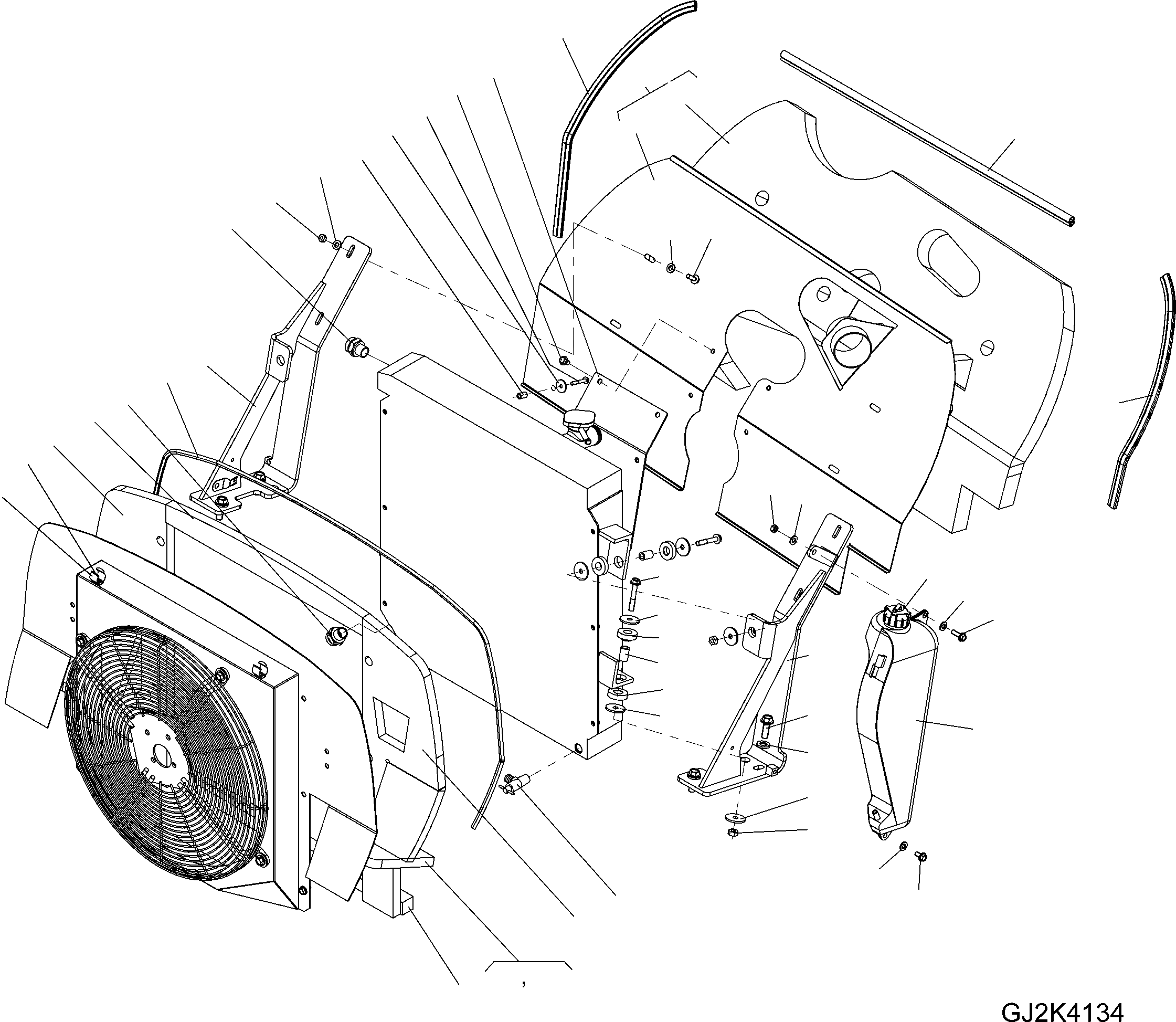 GJ2K4134