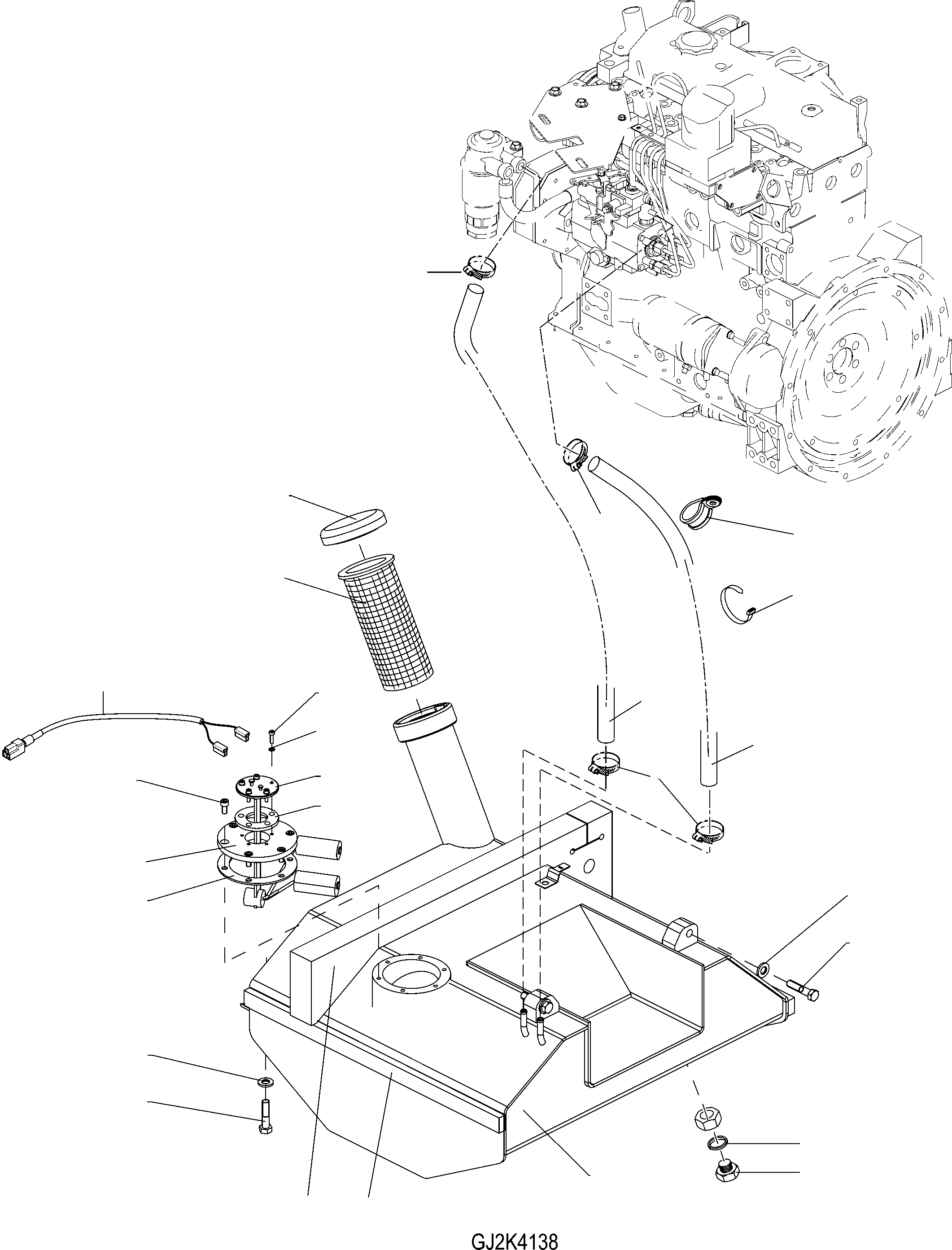 GJ2K4138