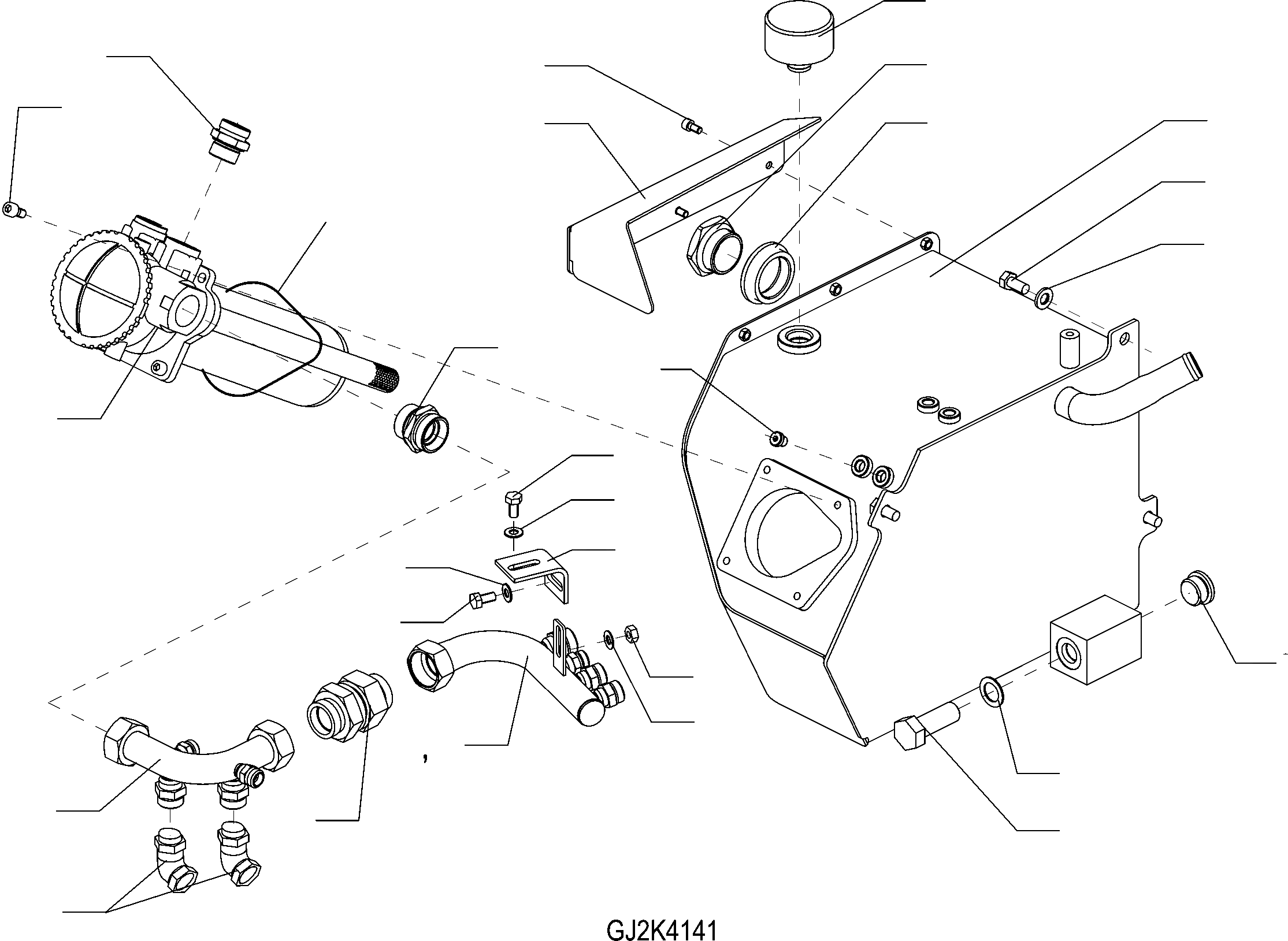 GJ2K4141