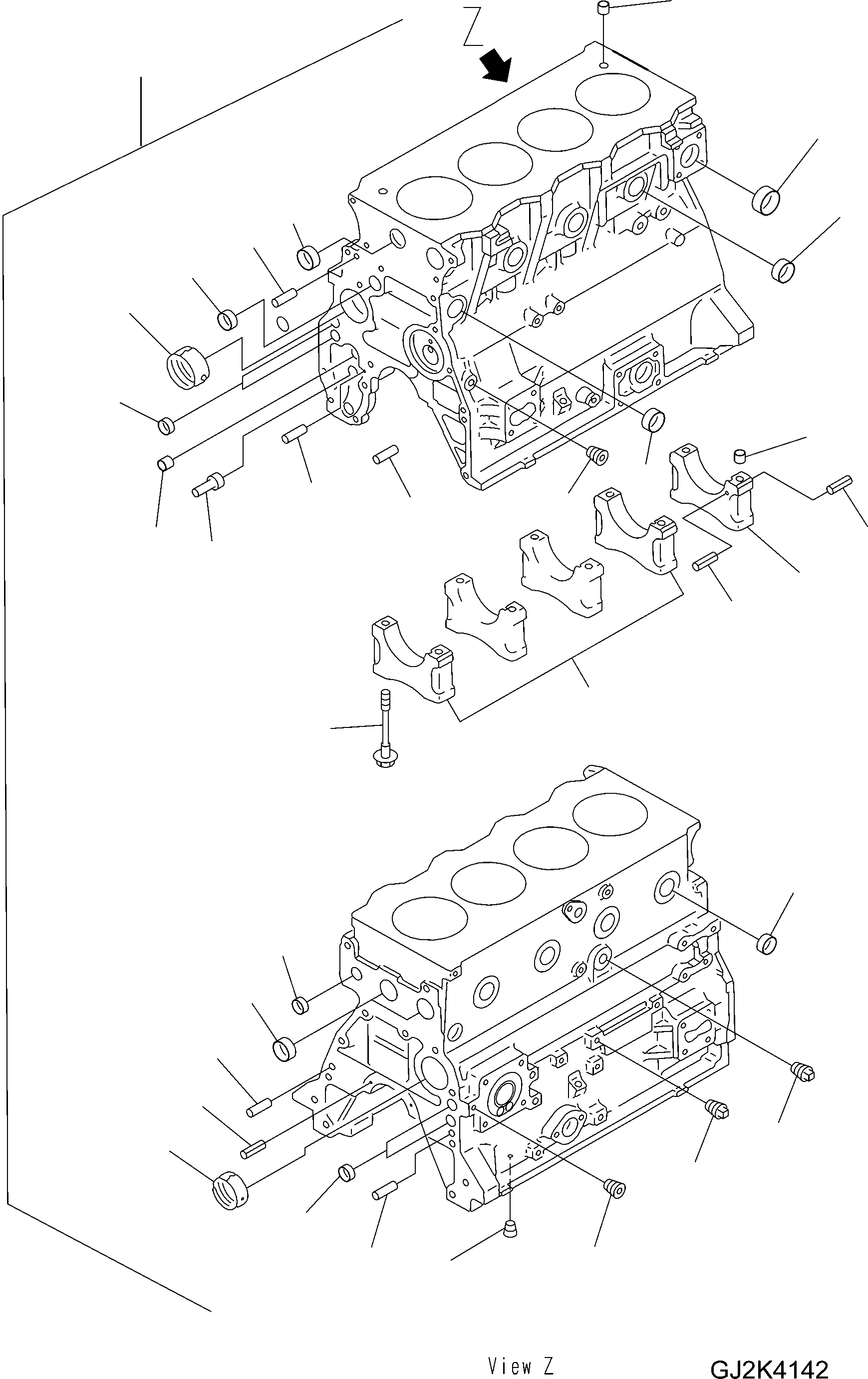 Z

View Z

GJ2K4142