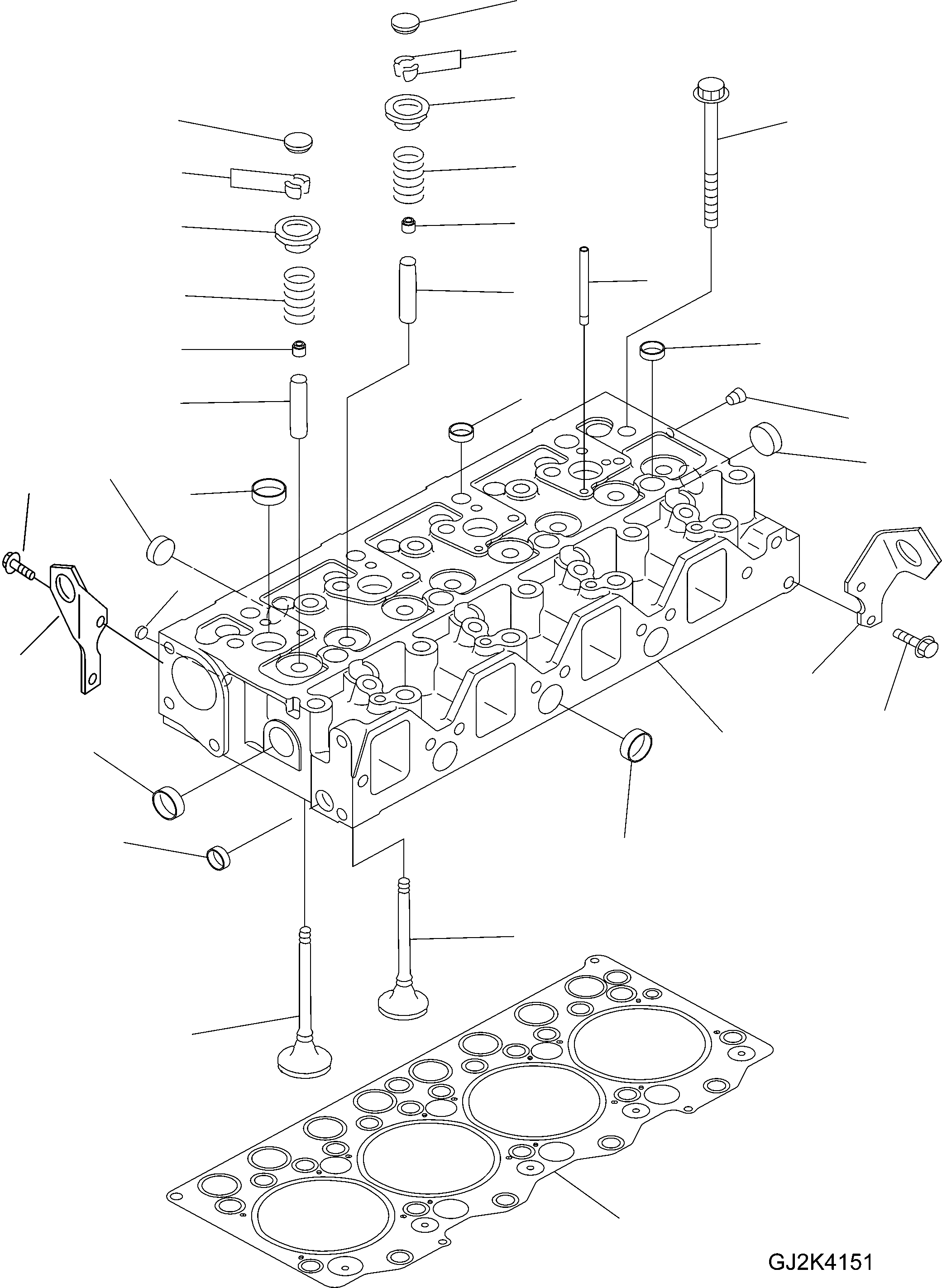 GJ2K4151