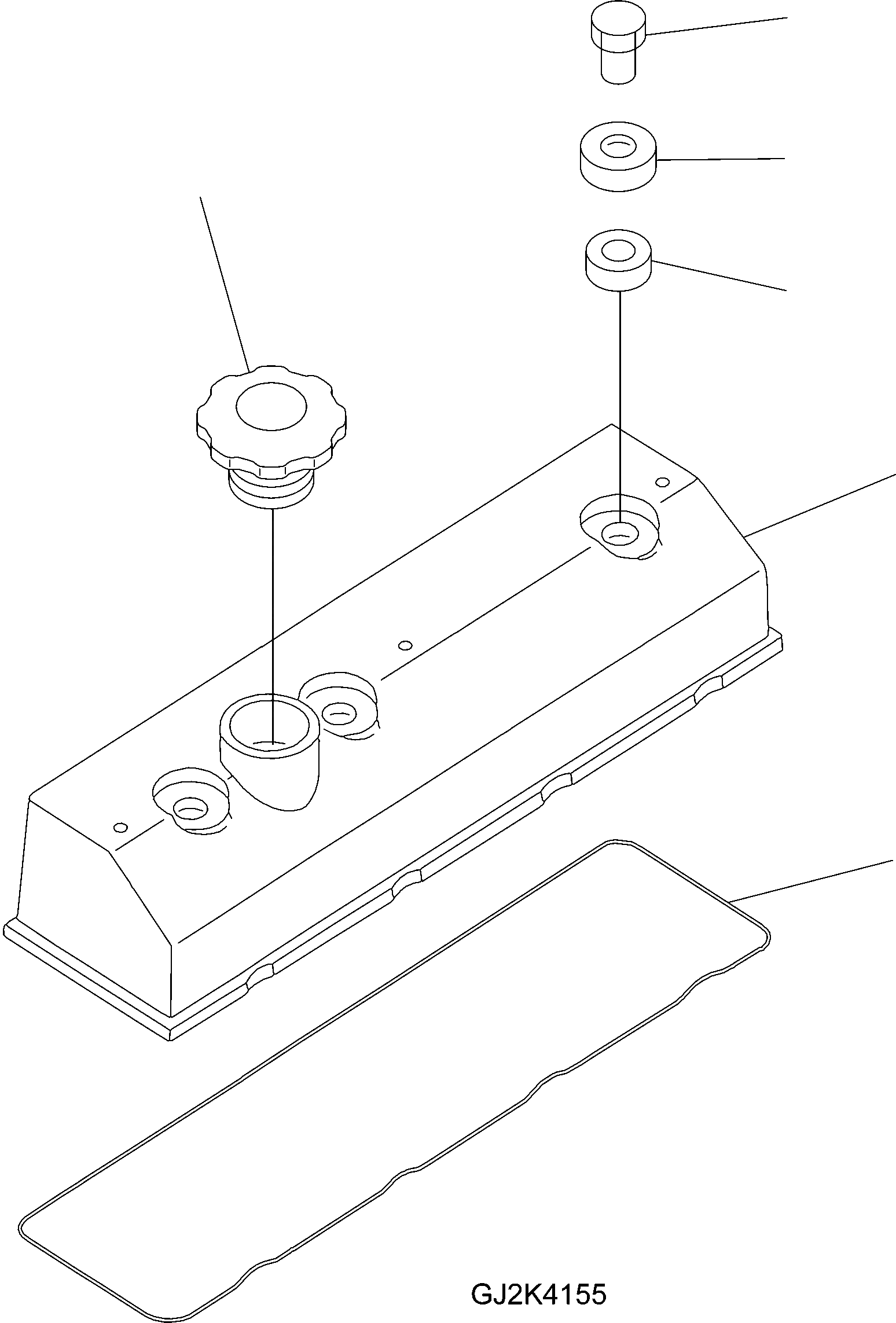 GJ2K4155