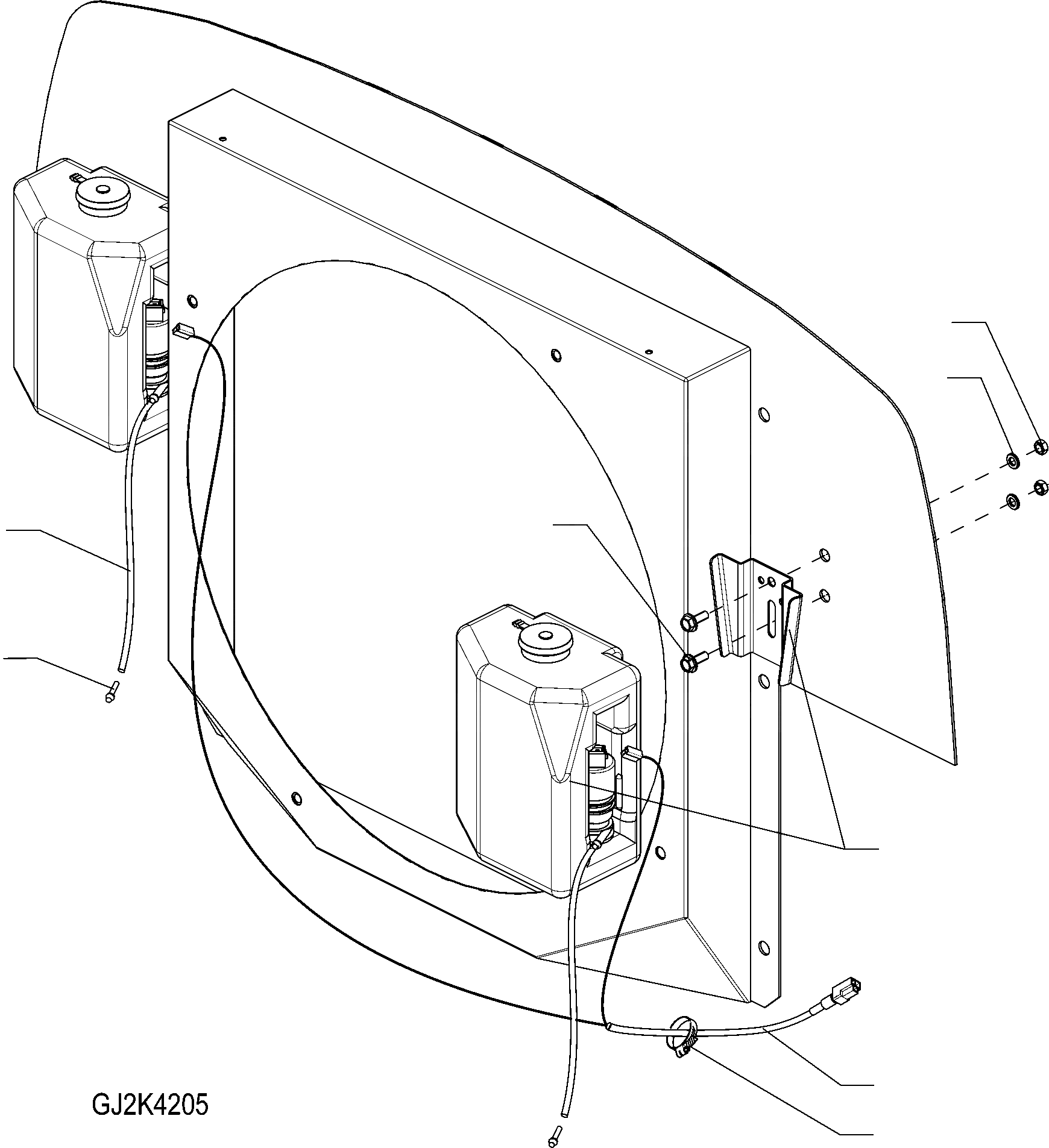 GJ2K4205