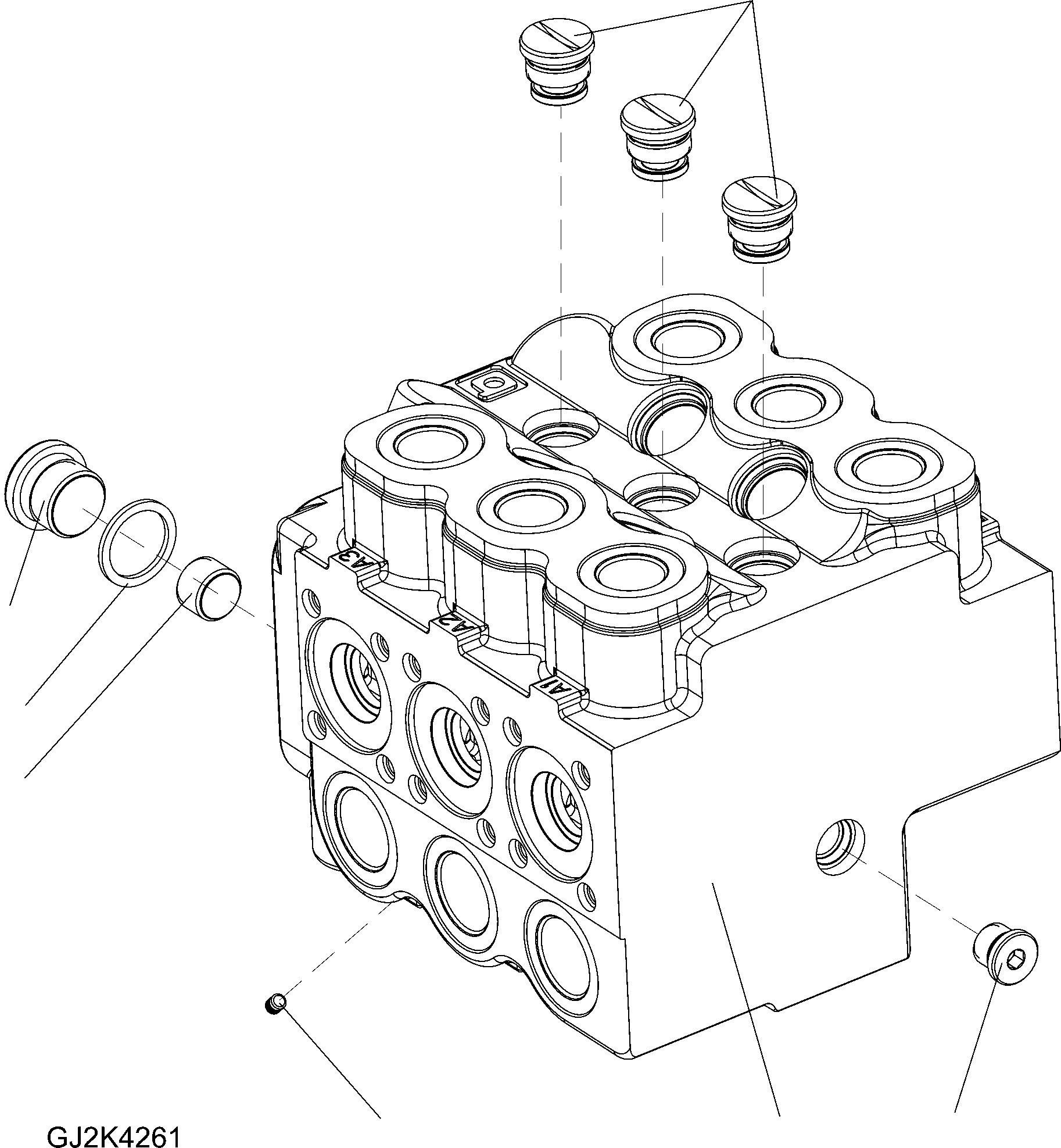 A3

A2

A1

GJ2K4261