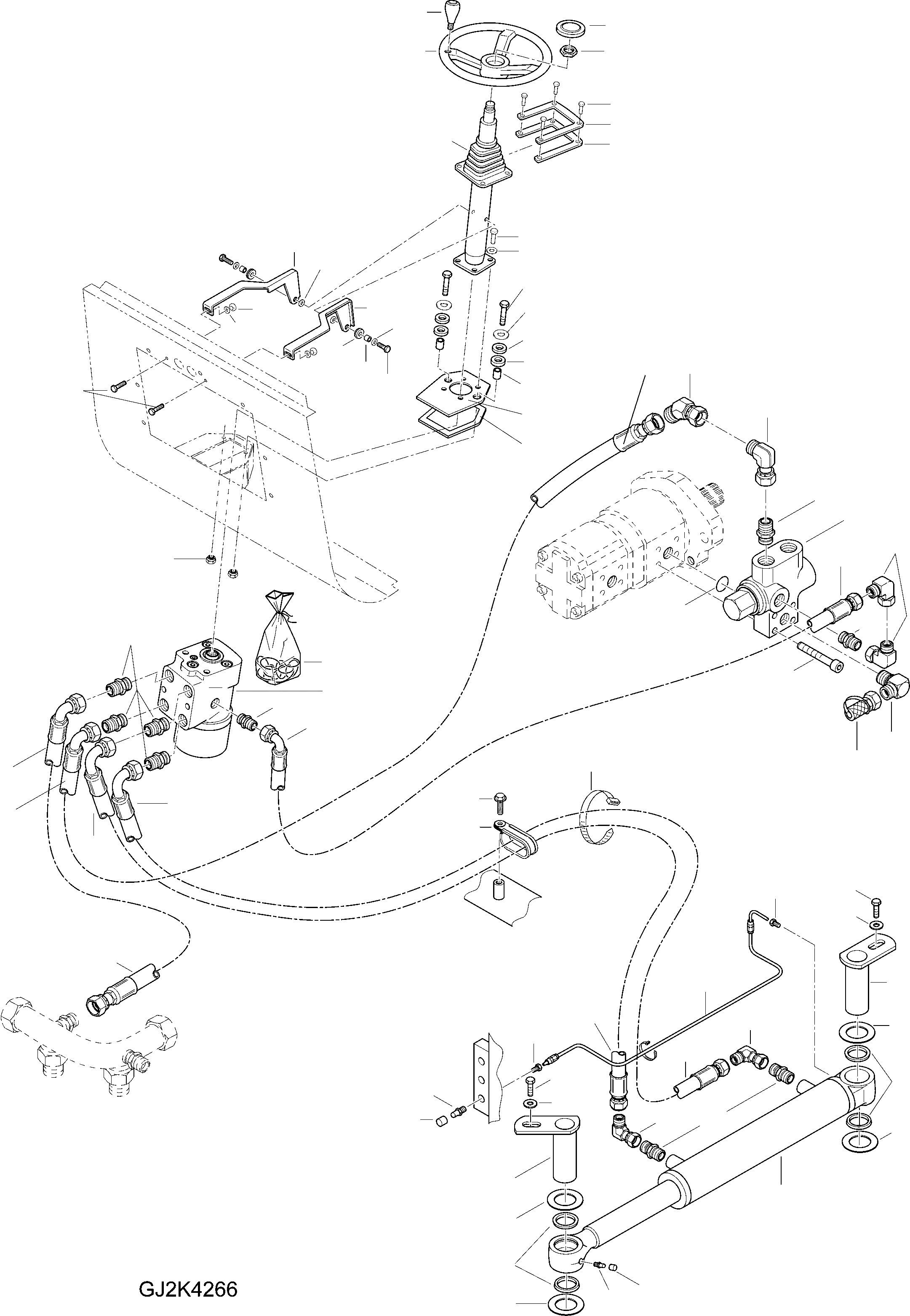 GJ2K4266