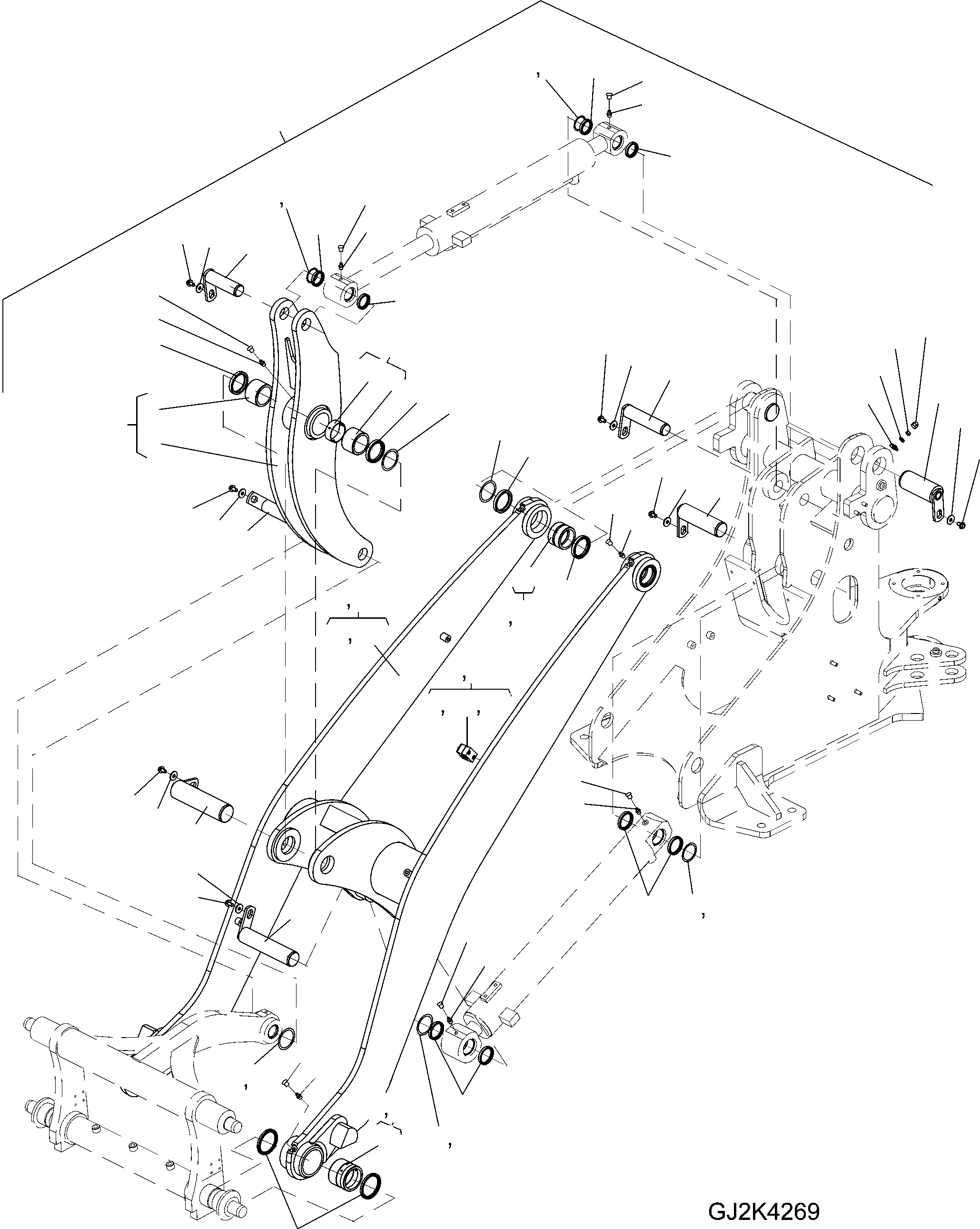 GJ2K4269