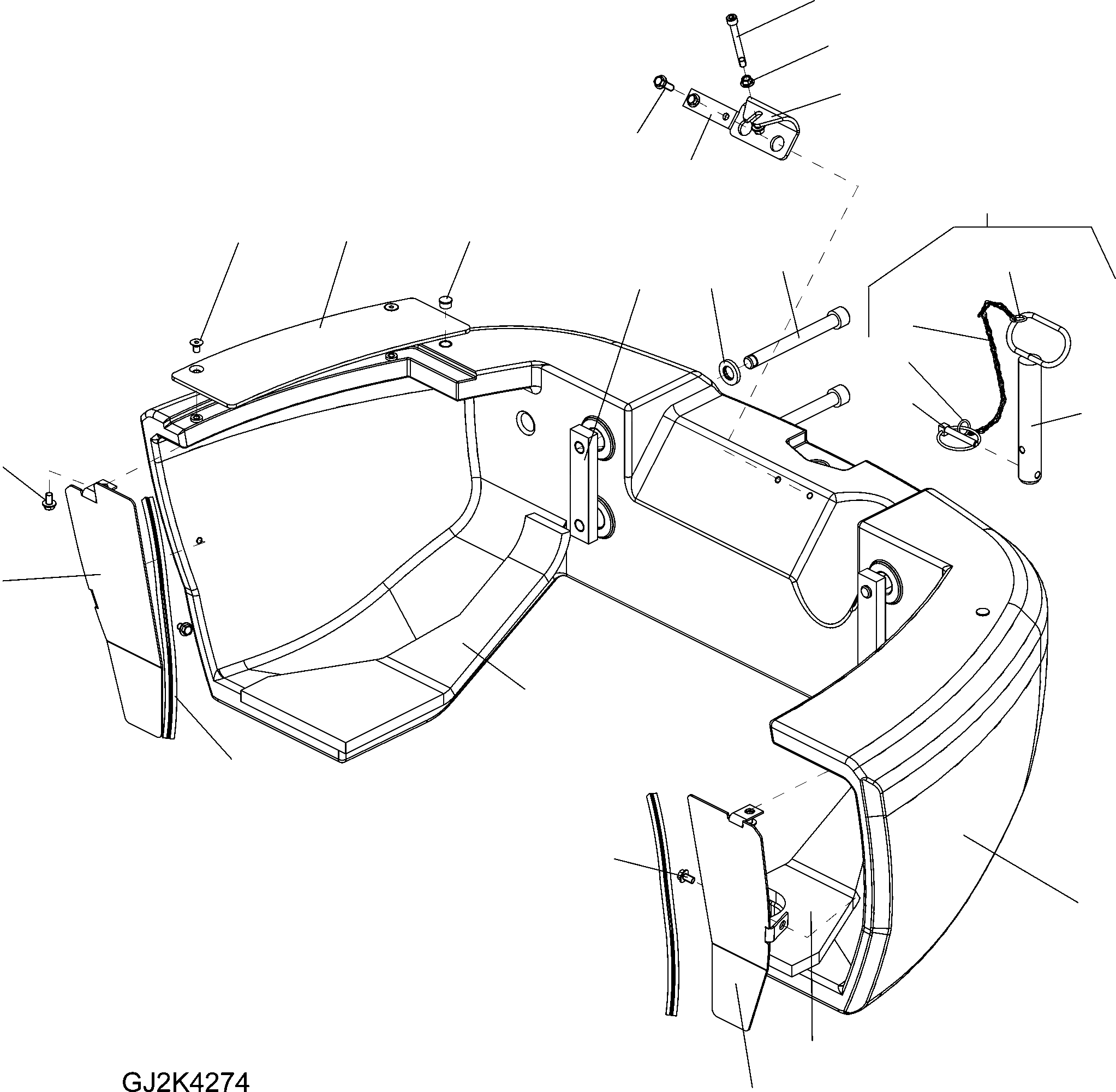 GJ2K4274