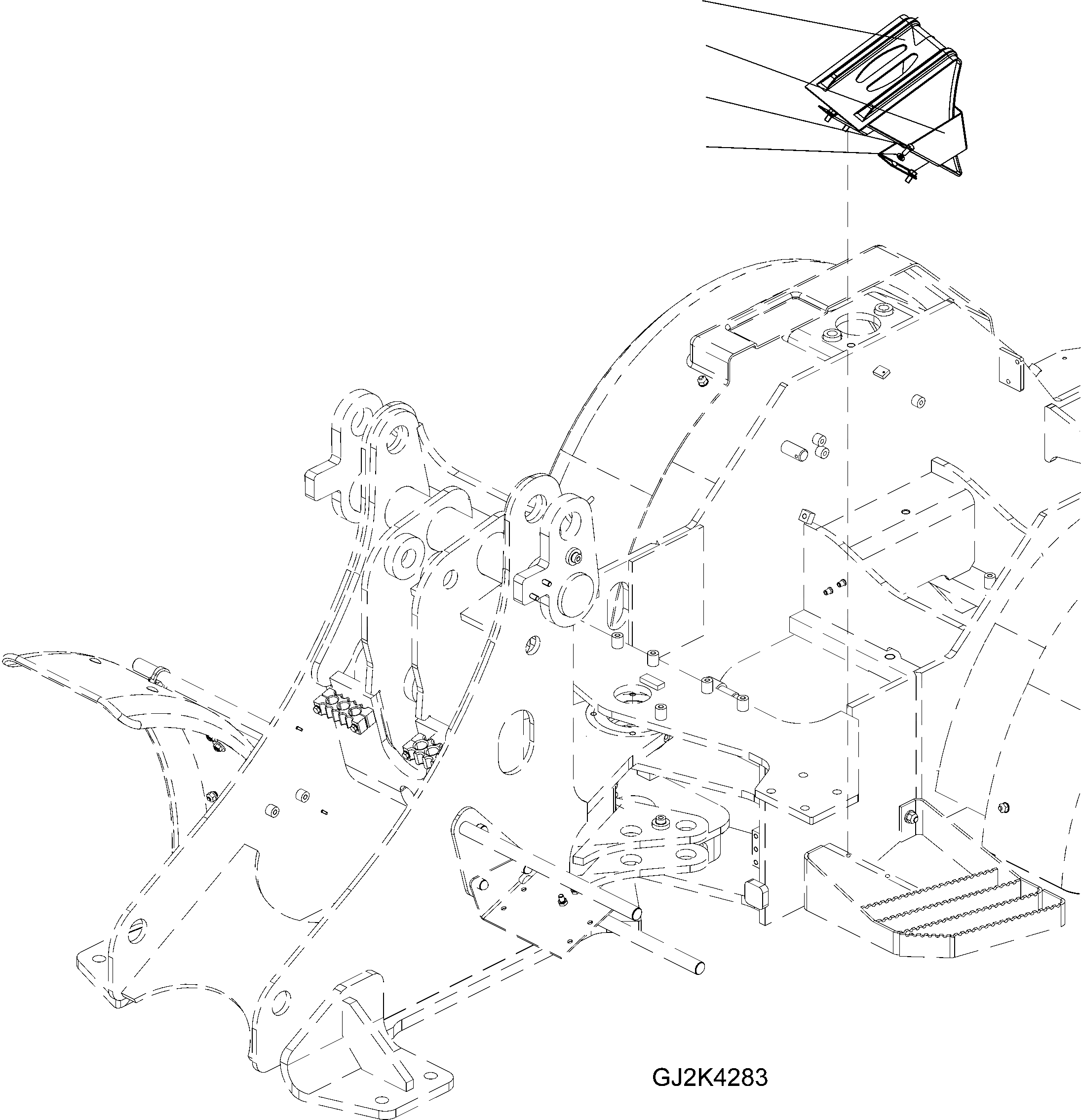 GJ2K4283