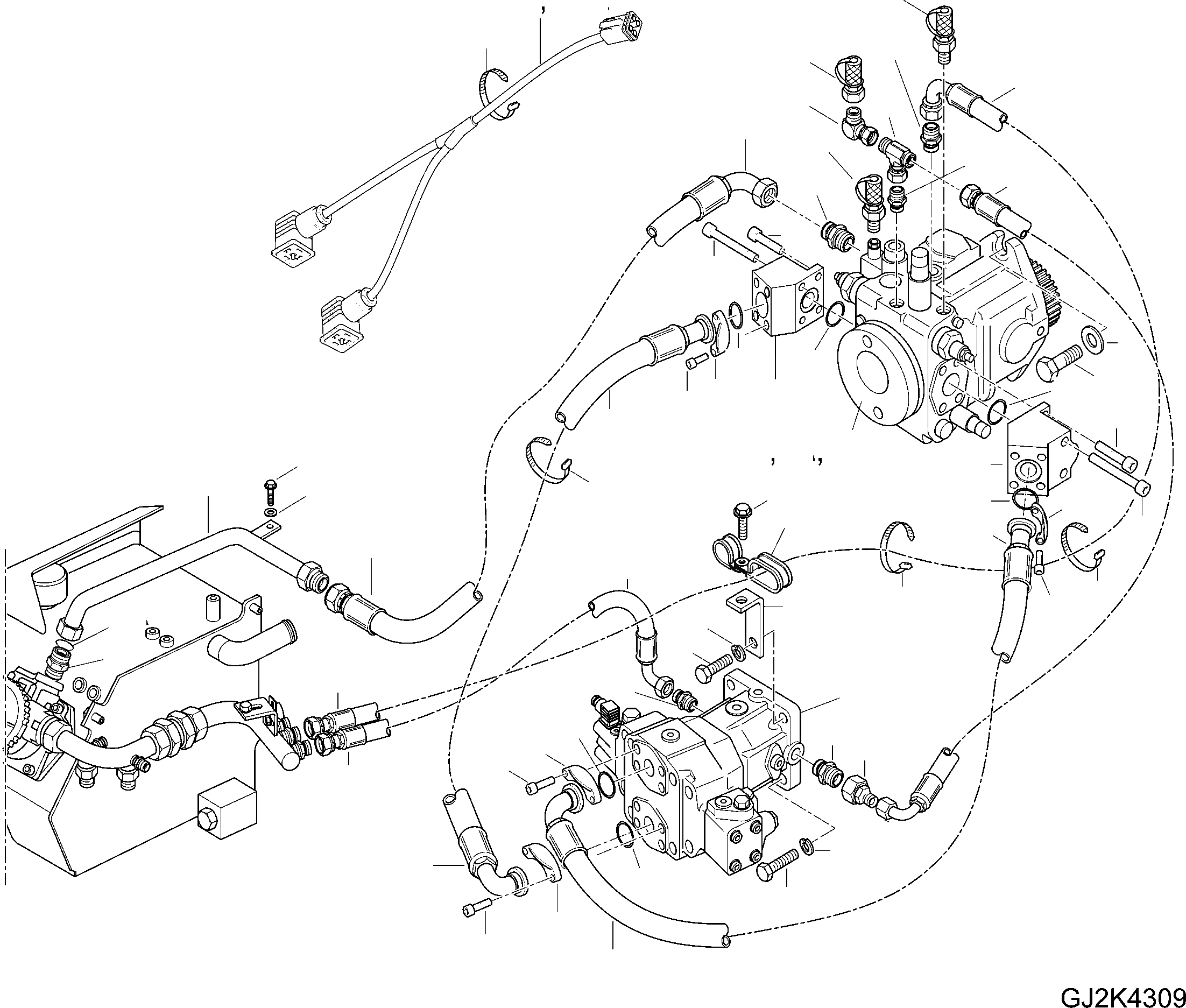 GJ2K4309