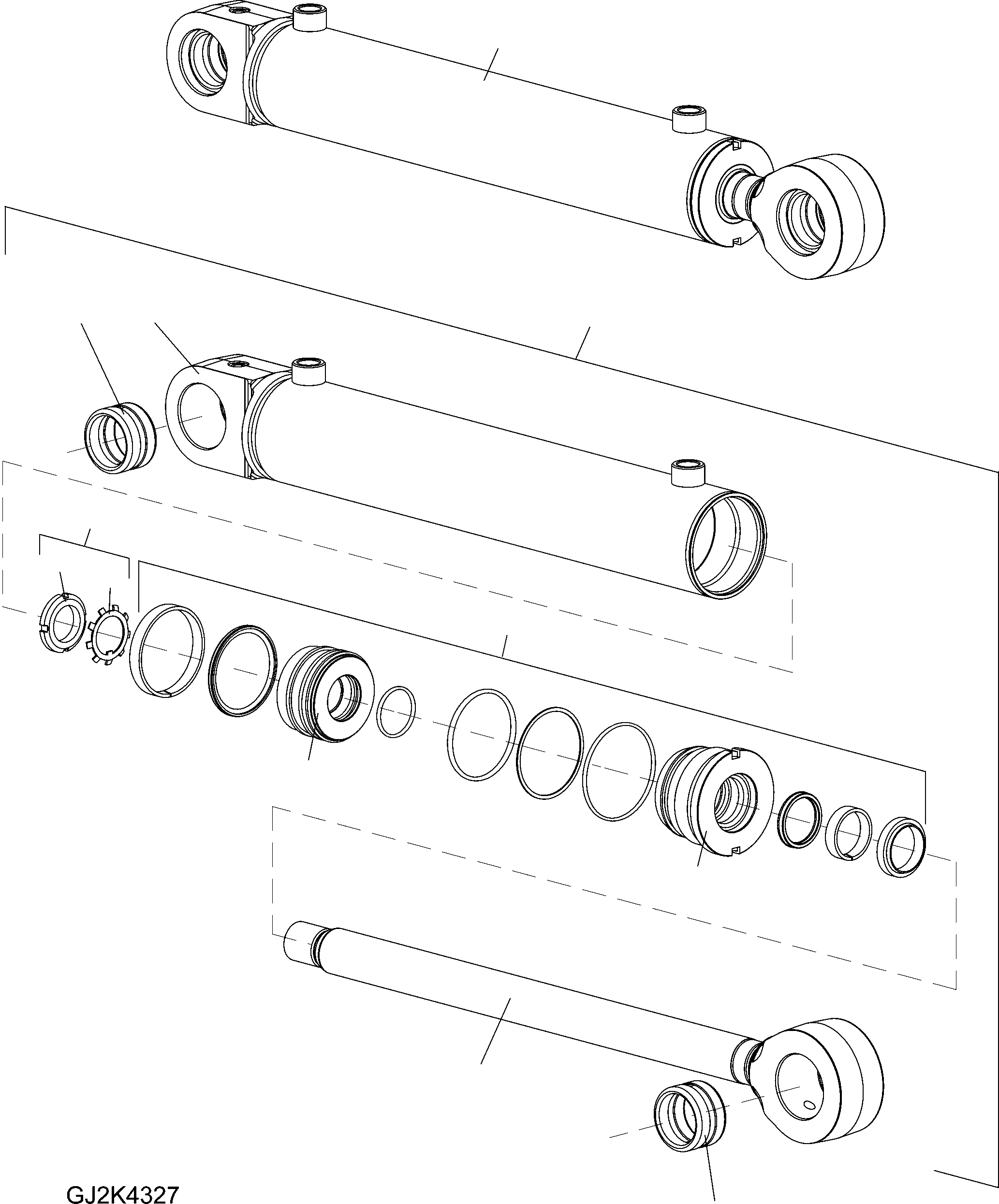 GJ2K4327