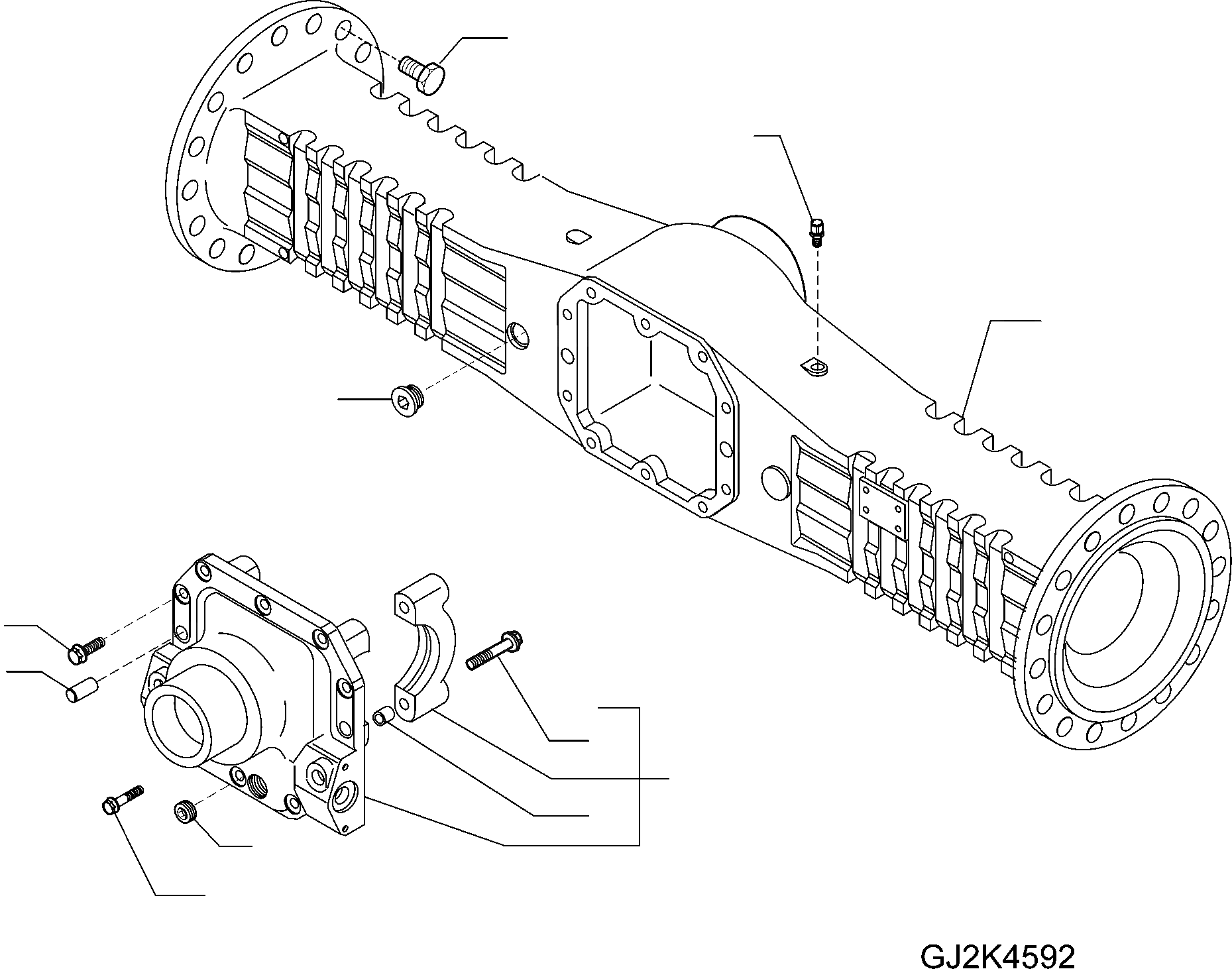 GJ2K4592