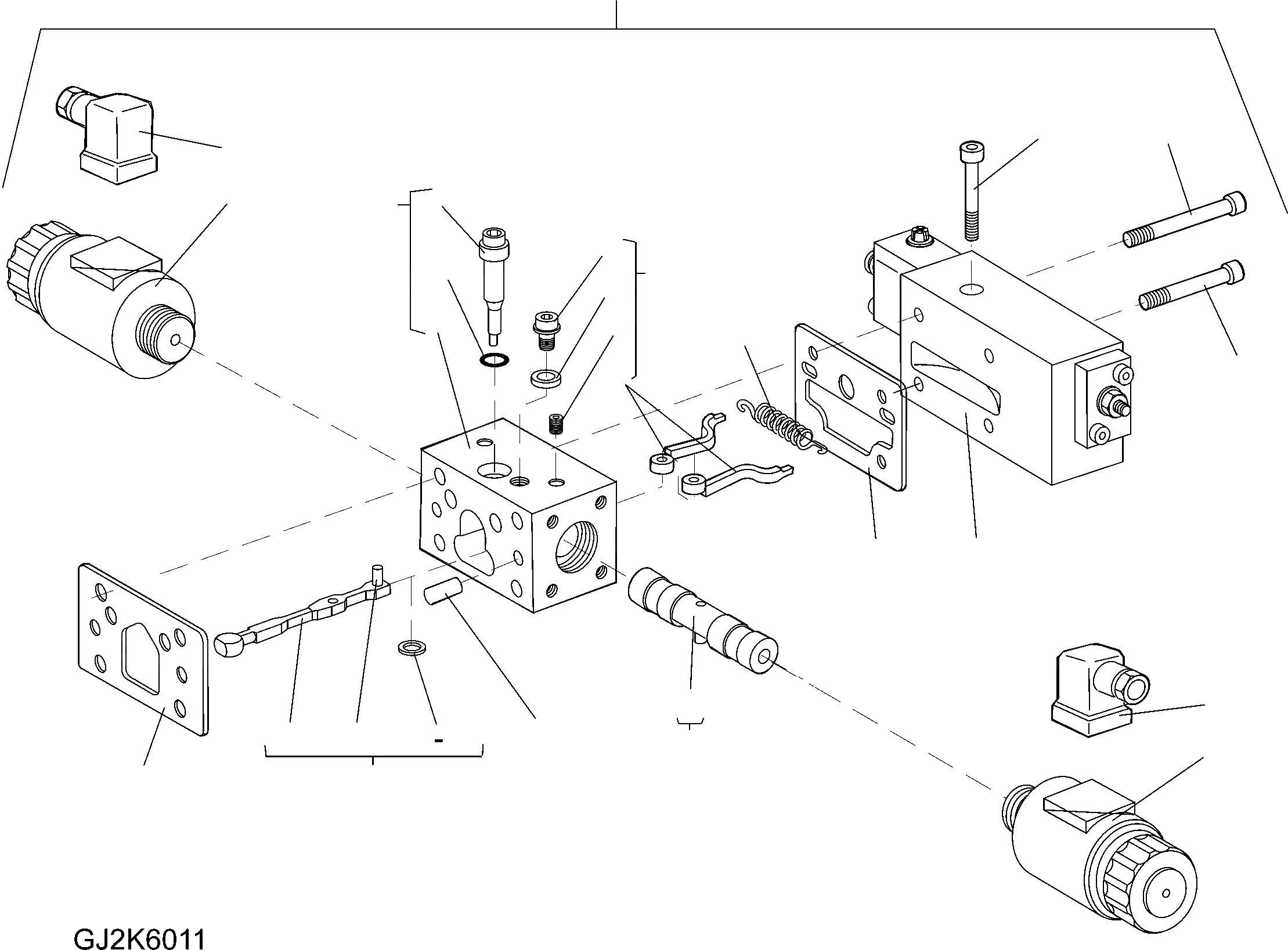 GJ2K6011