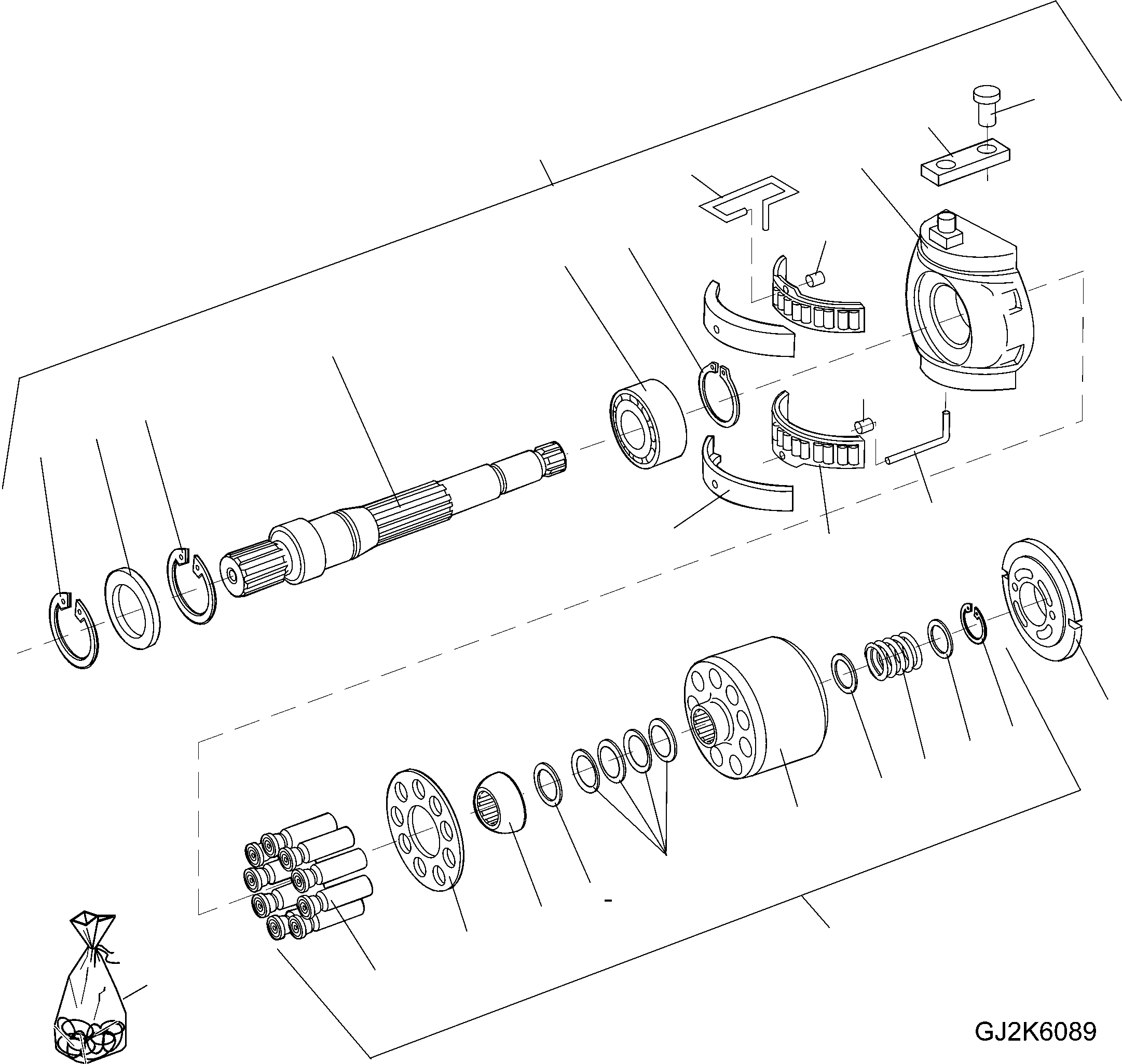 GJ2K6089