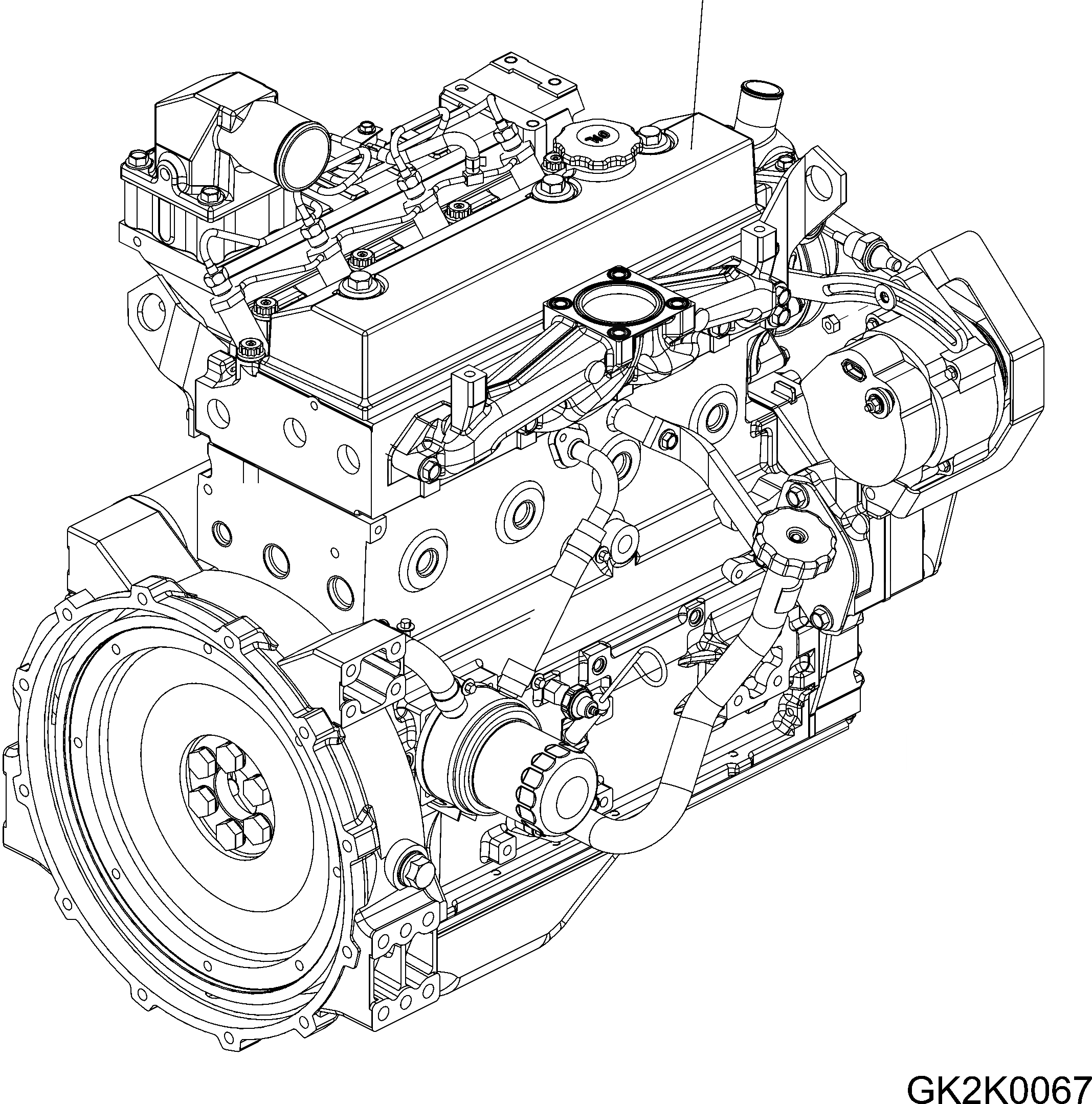 OIL

GK2K0067