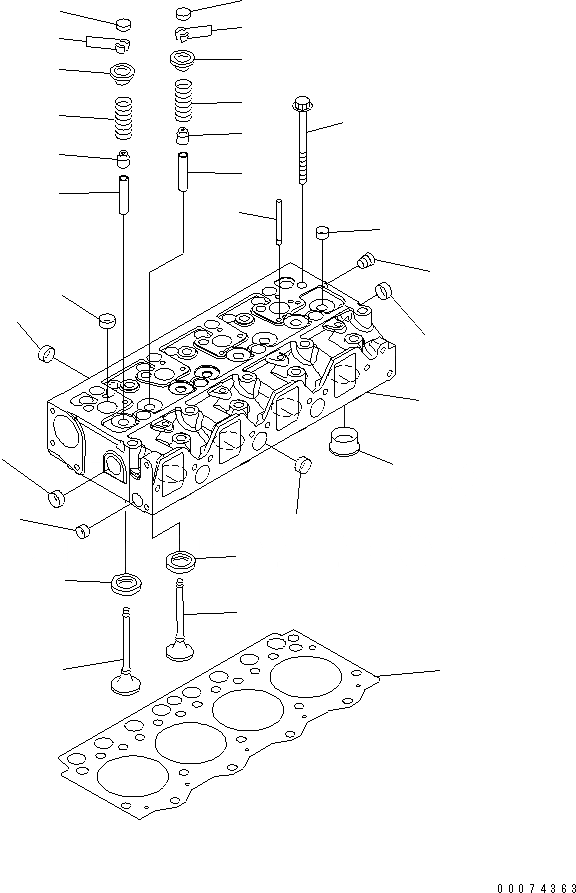 00074363