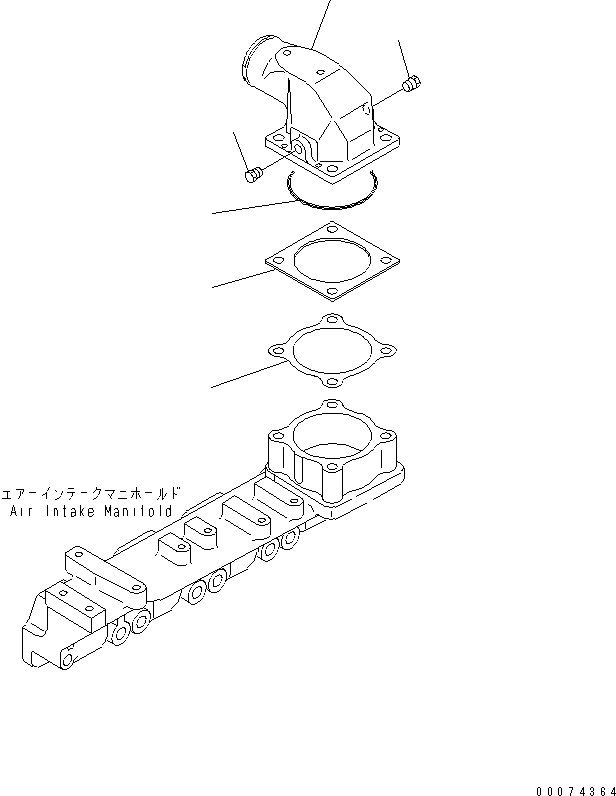 エアーインテークマニホールド
Air Intake Manifold

00074364