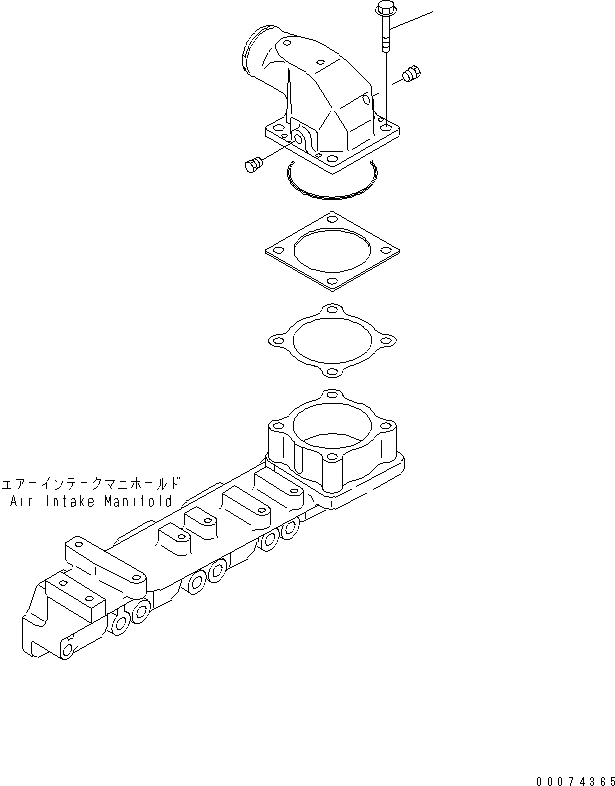 エアーインテークマニホールド
Air Intake Manifold

00074365