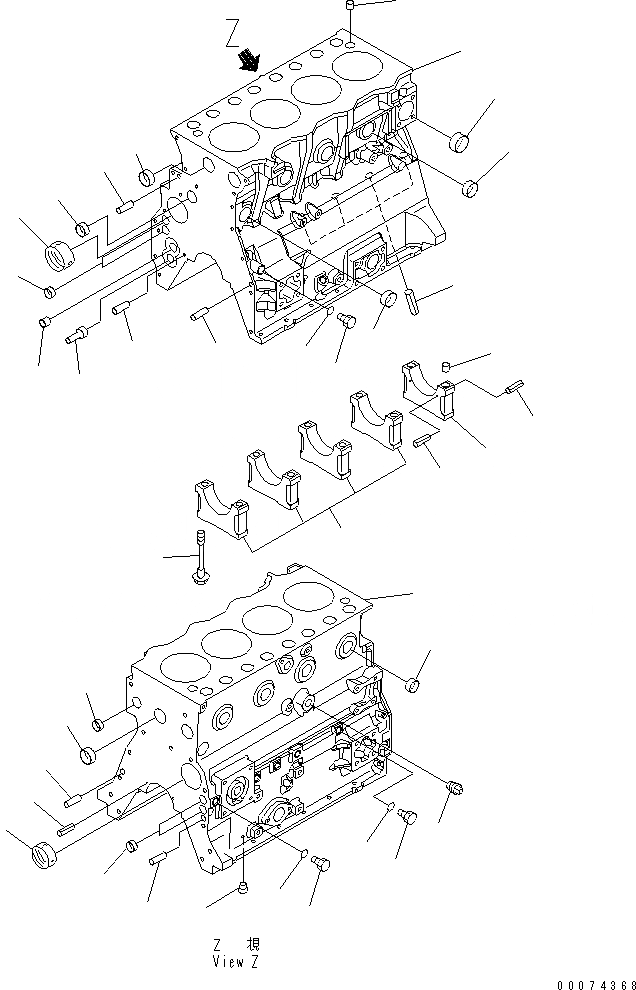 Z

Z 視
View Z

00074368