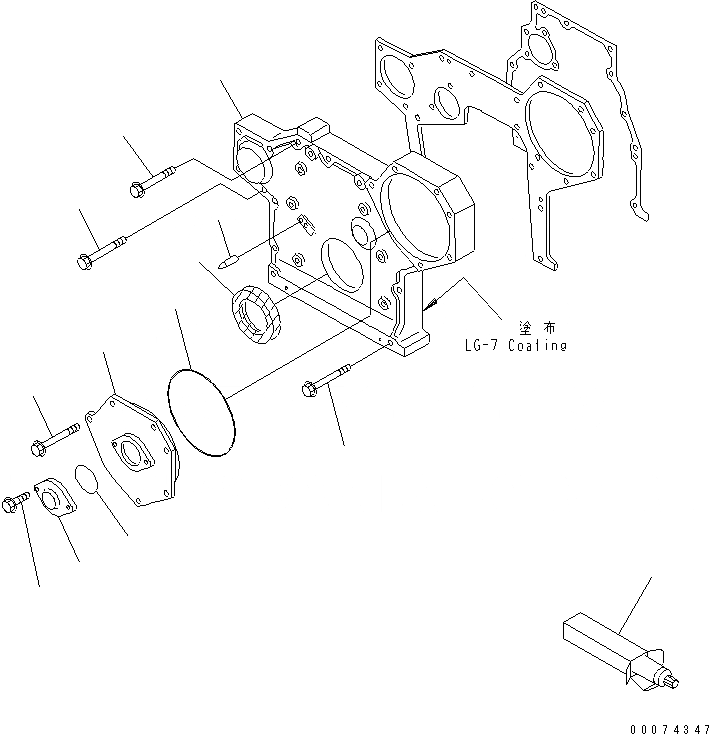 塗布
LG-7 Coating

00074347