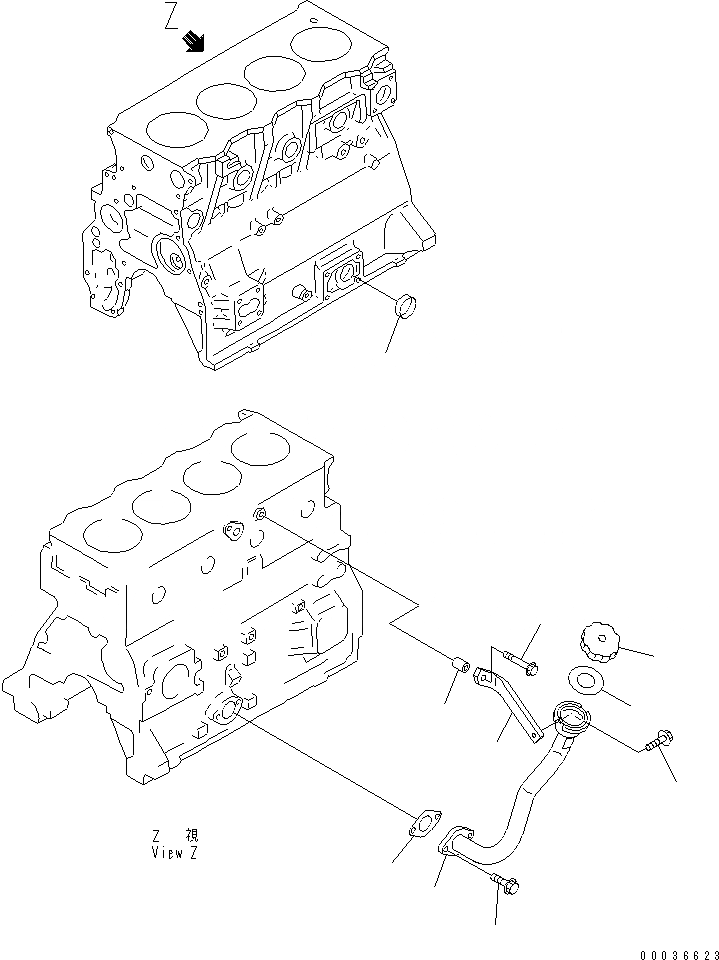 Z

Z 視
View Z

00036623