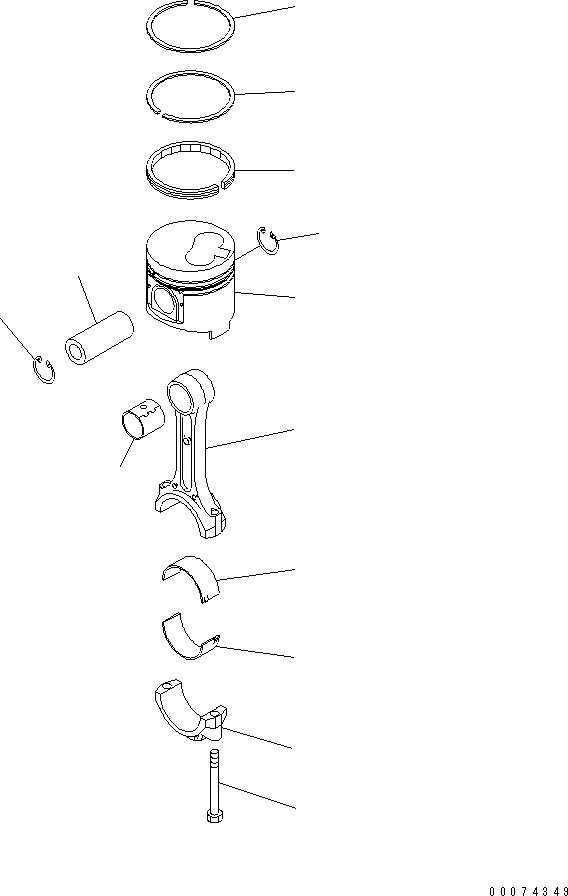 00074349