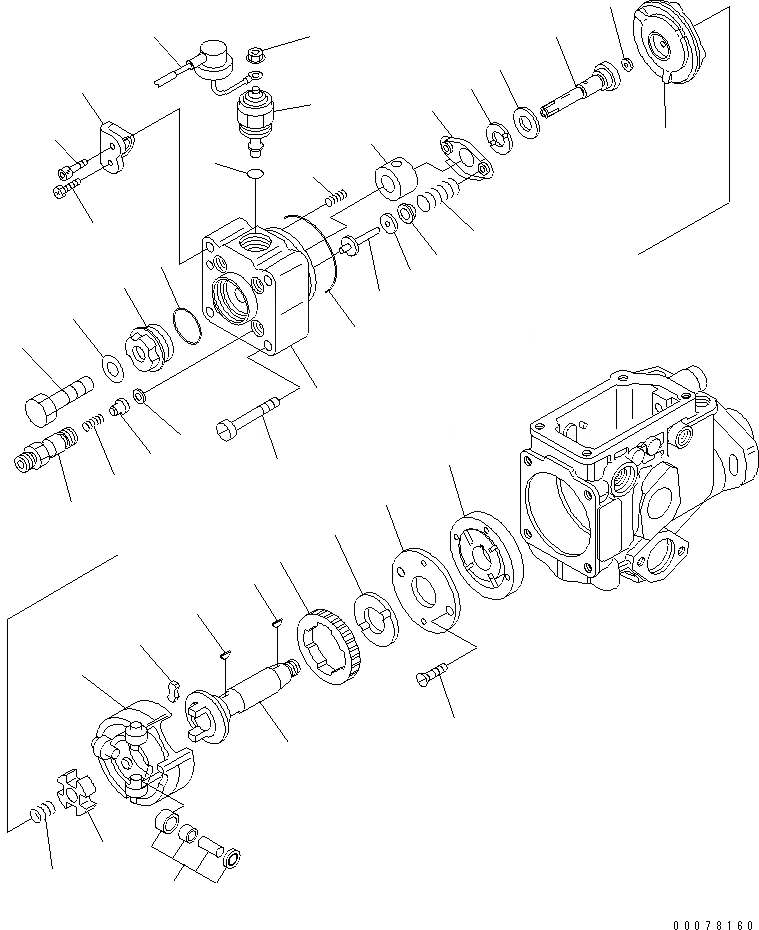 00078160