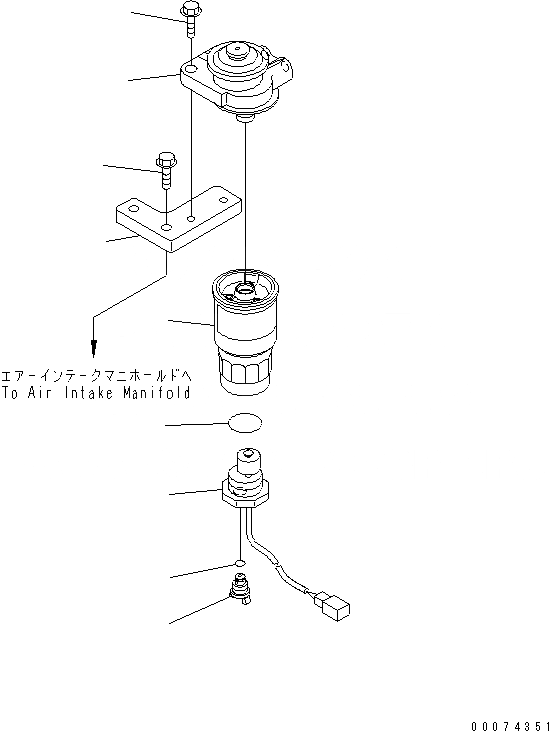 エアーインテークマニホールドへ
To Air Intake Manifold

00074351