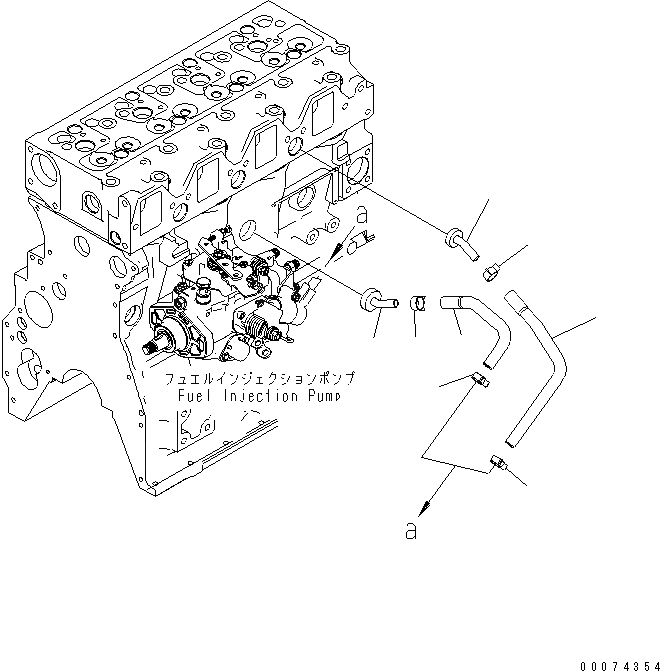 a

フュエルインジェクションポンプ
Fuel Injection Pump

a

00074354