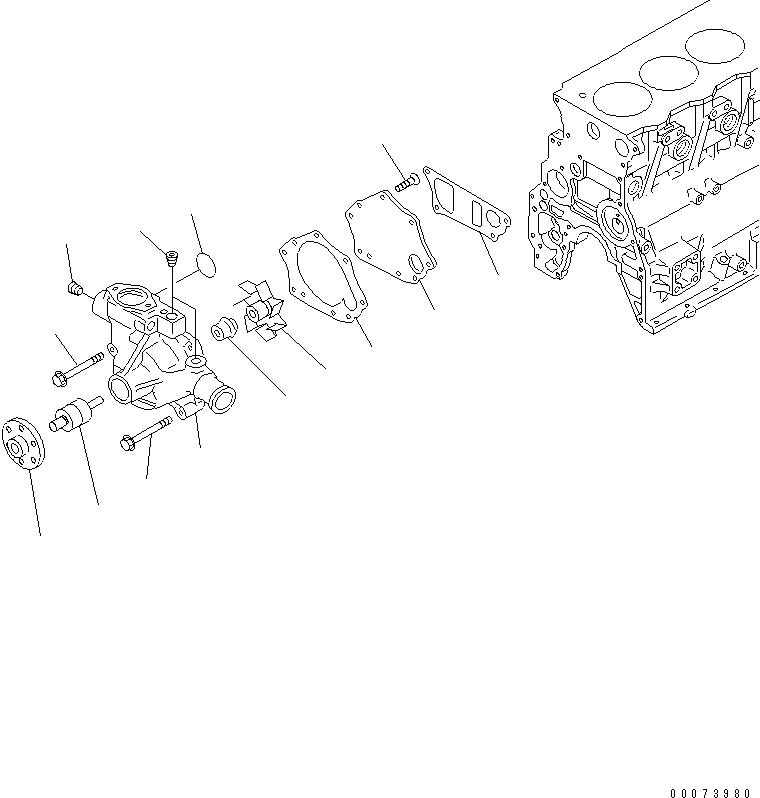 00073980