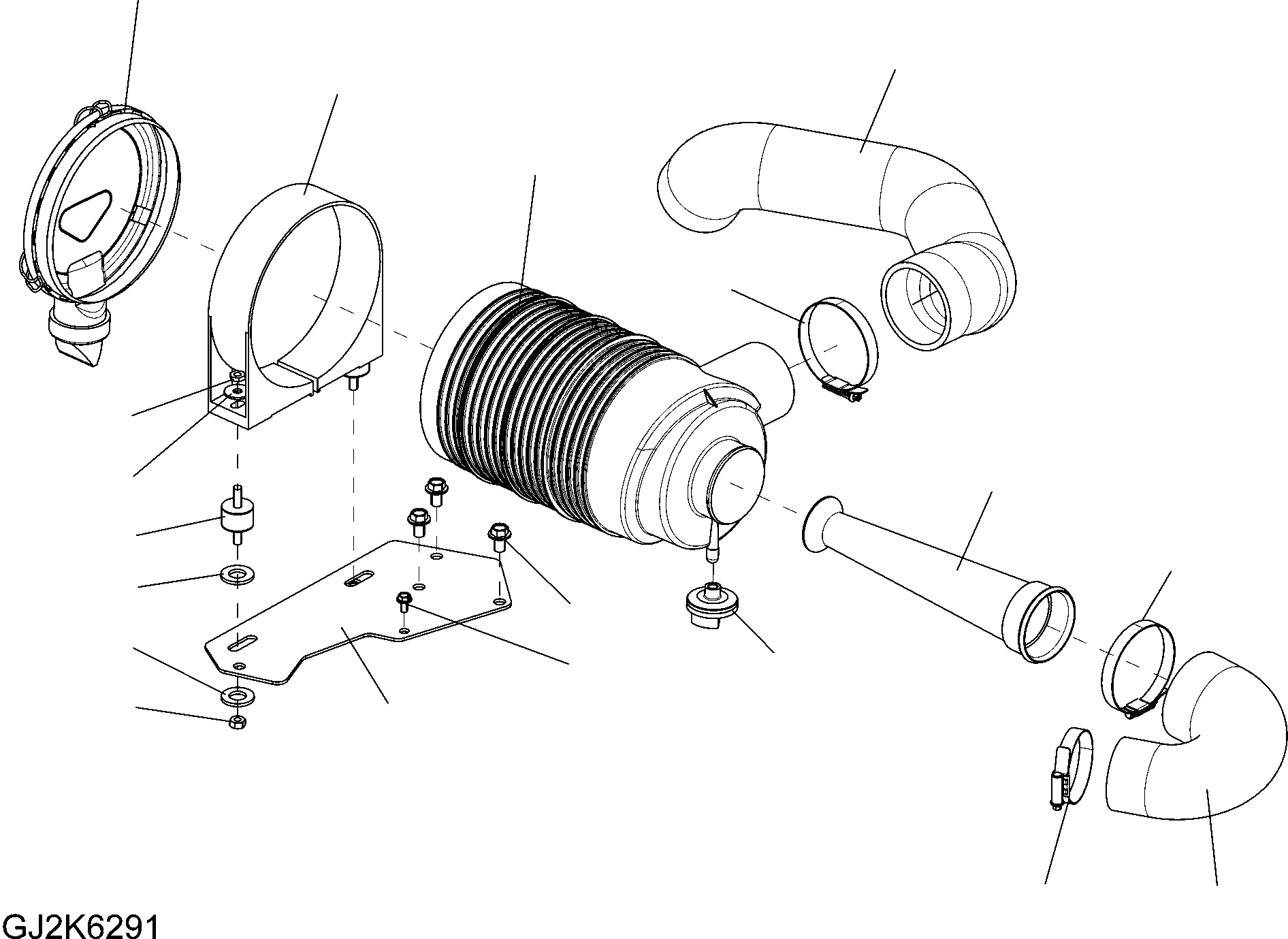 GJ2K6291