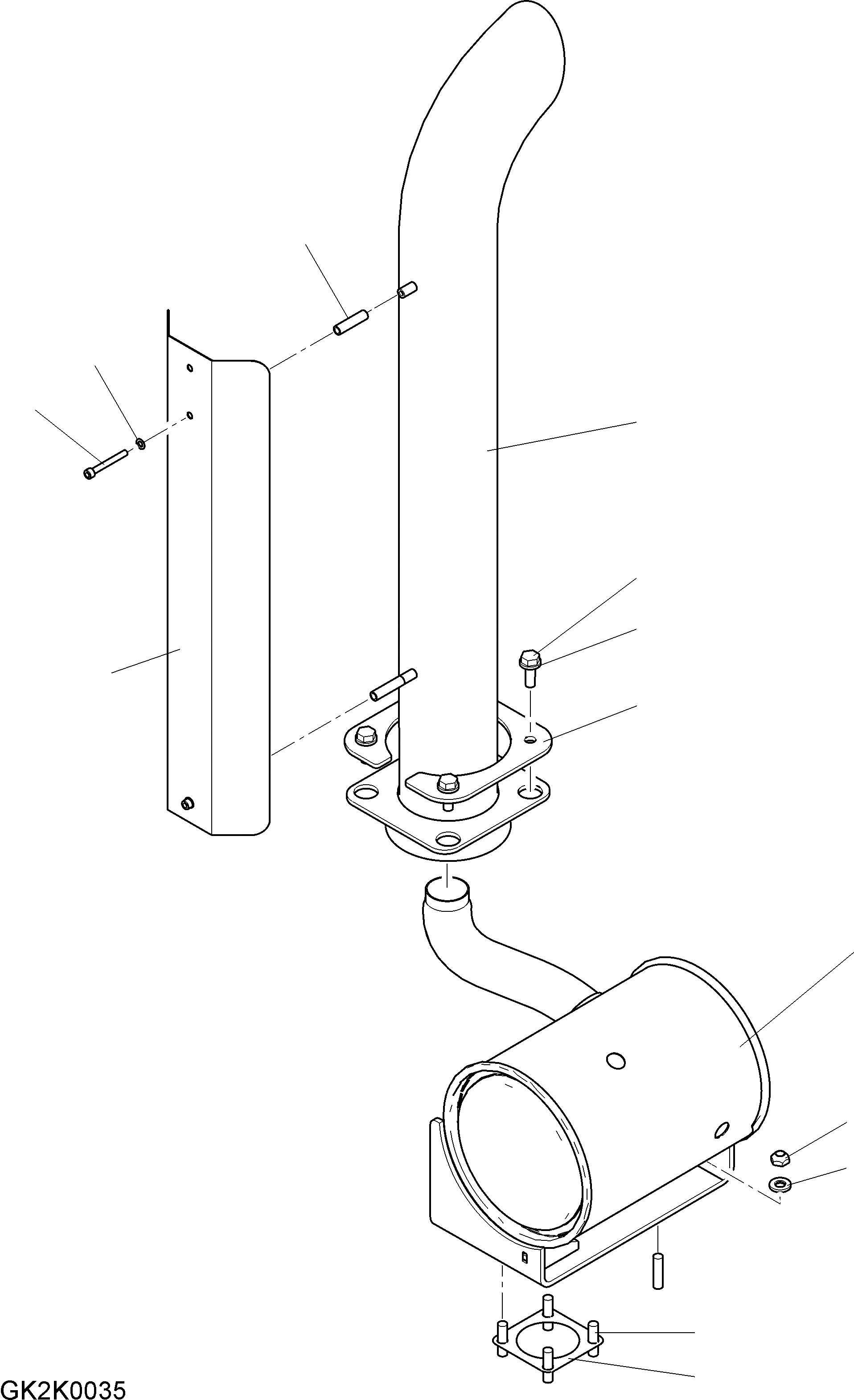 GK2K0035