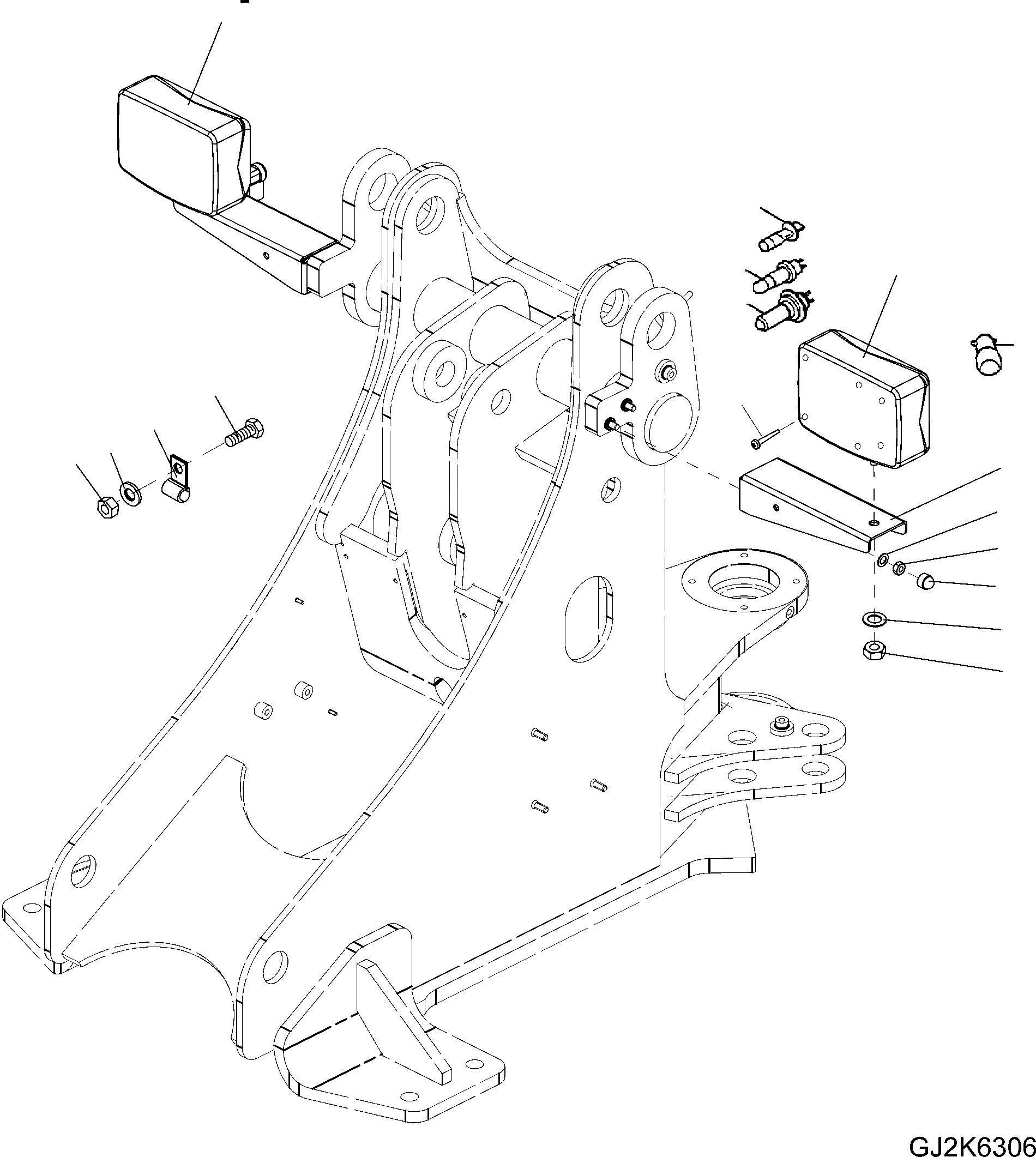 GJ2K6306